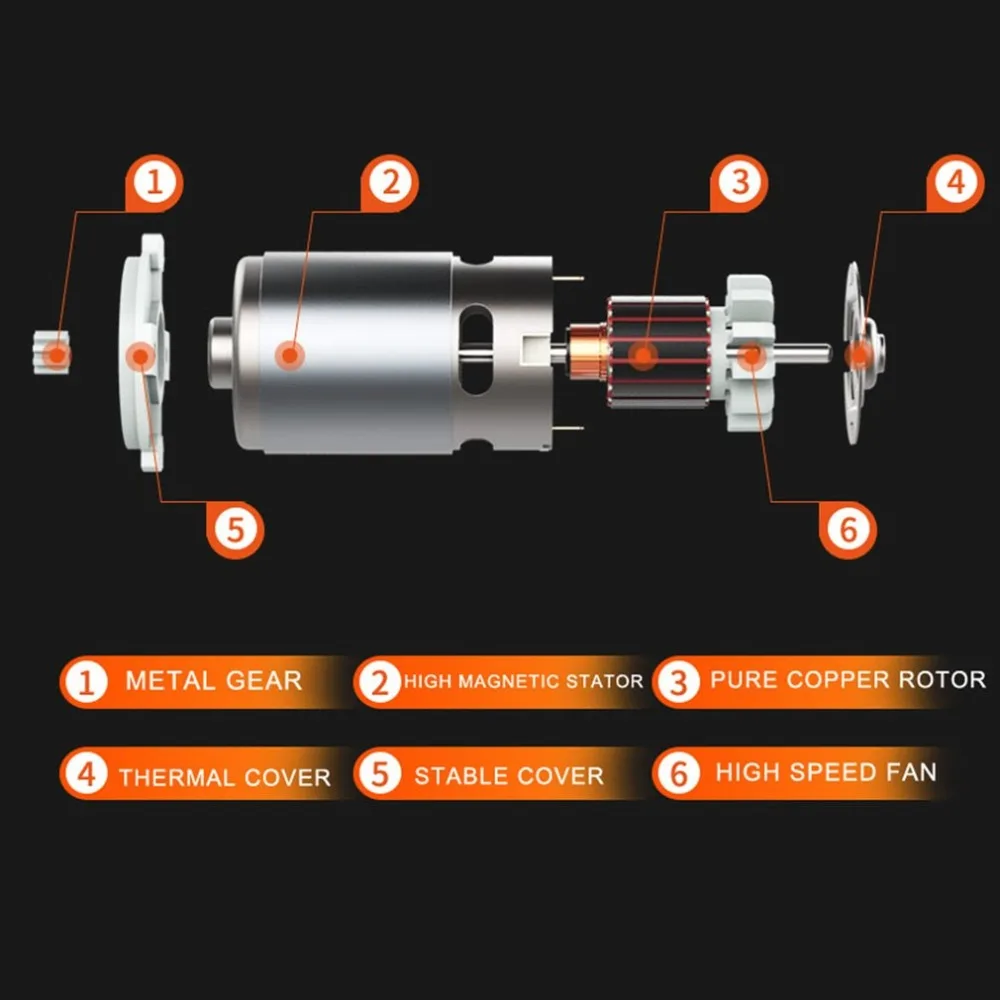 1
2
3
4
5
6

1 METAL GEAR
2 HIGH MAGNETIC STATOR
3 PURE COPPER ROTOR
4 THERMAL COVER
5 STABLE COVER
6 HIGH SPEED FAN