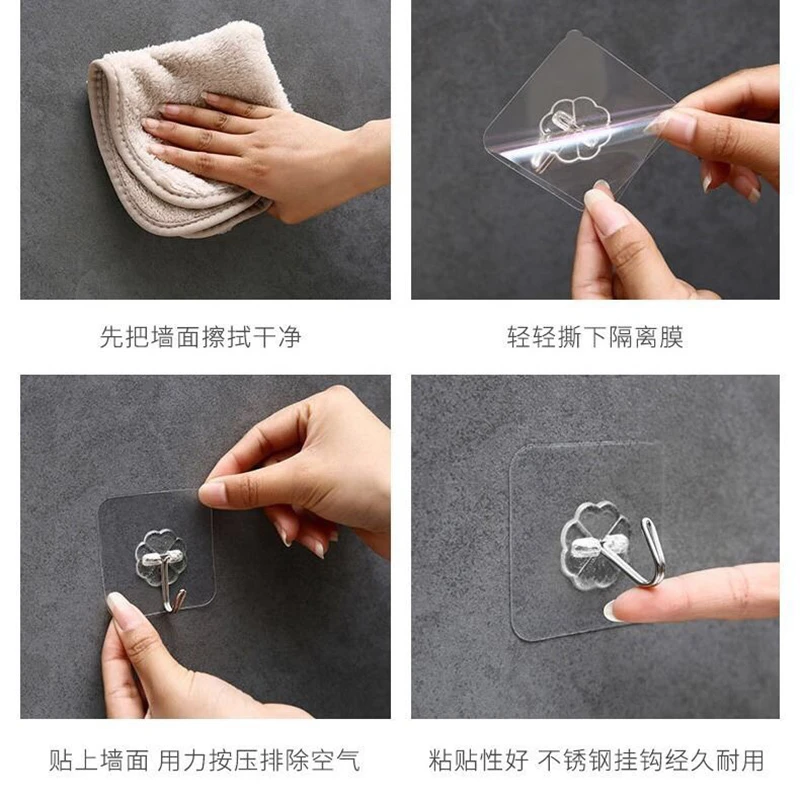 先把墙面擦拭干净

轻轻撕下隔离膜

贴上墙面 用力按压排除空气

粘贴性好 不锈钢挂钩经久耐用