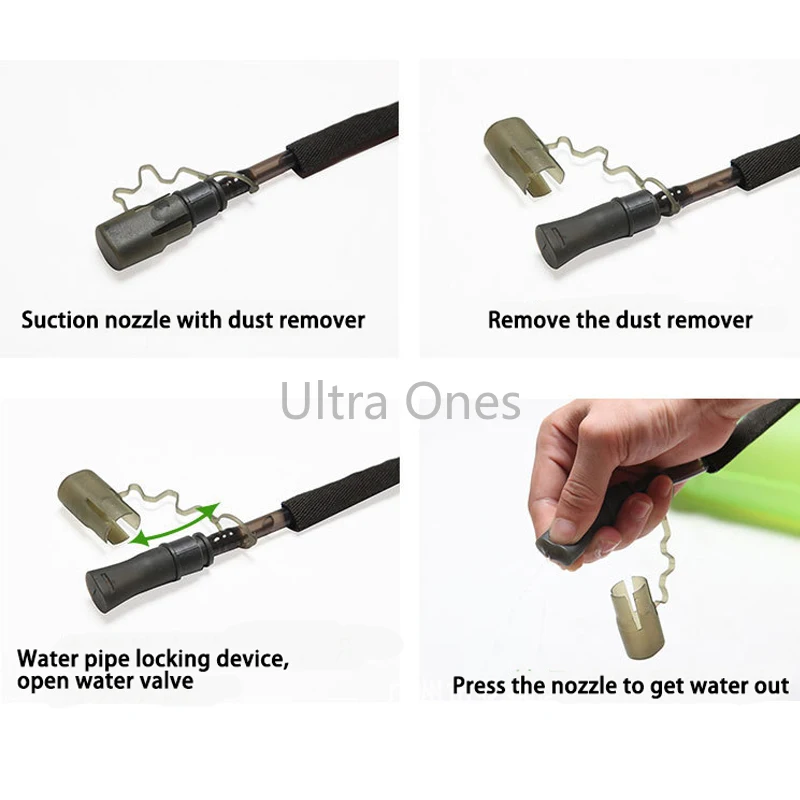 Suction nozzle with dust remover

Remove the dust remover

Ultra Ones

Water pipe locking device, open water valve

Press the nozzle to get water out