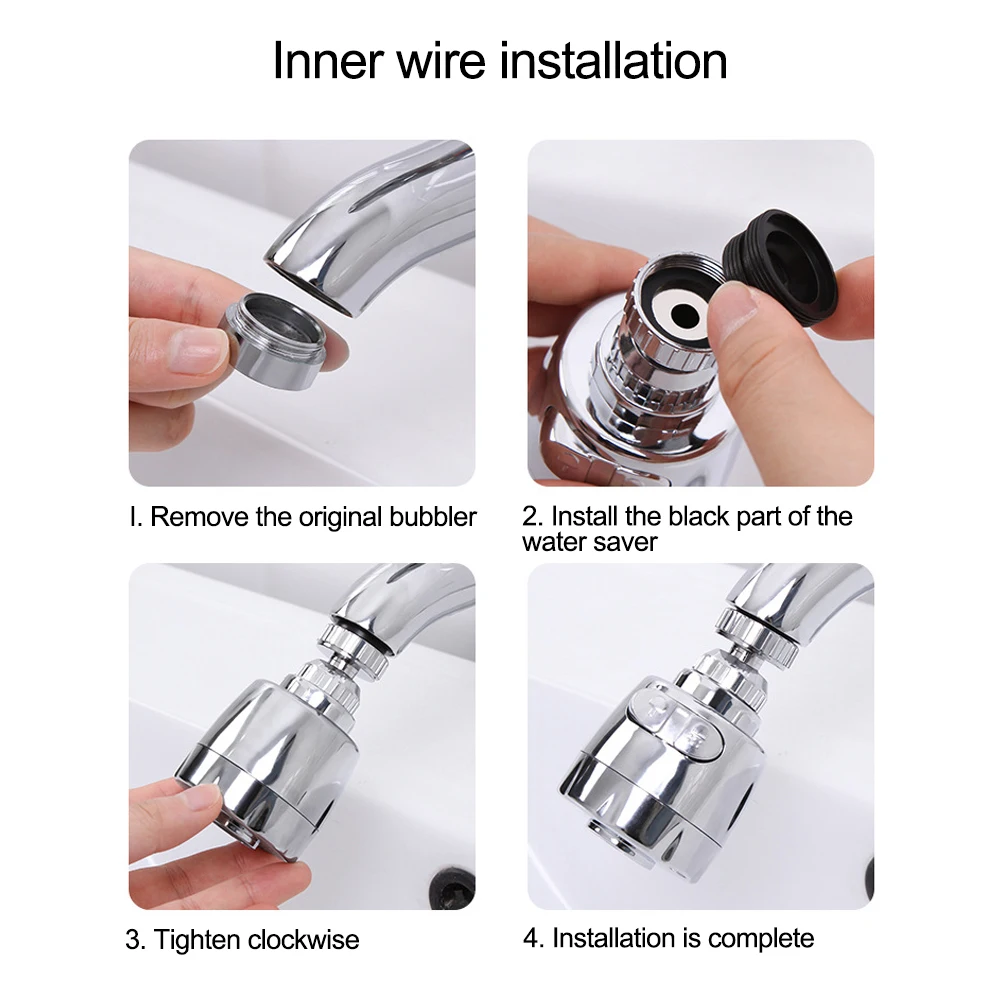 Inner wire installation

I. Remove the original bubbler

2. Install the black part of the water saver

3. Tighten clockwise

4. Installation is complete