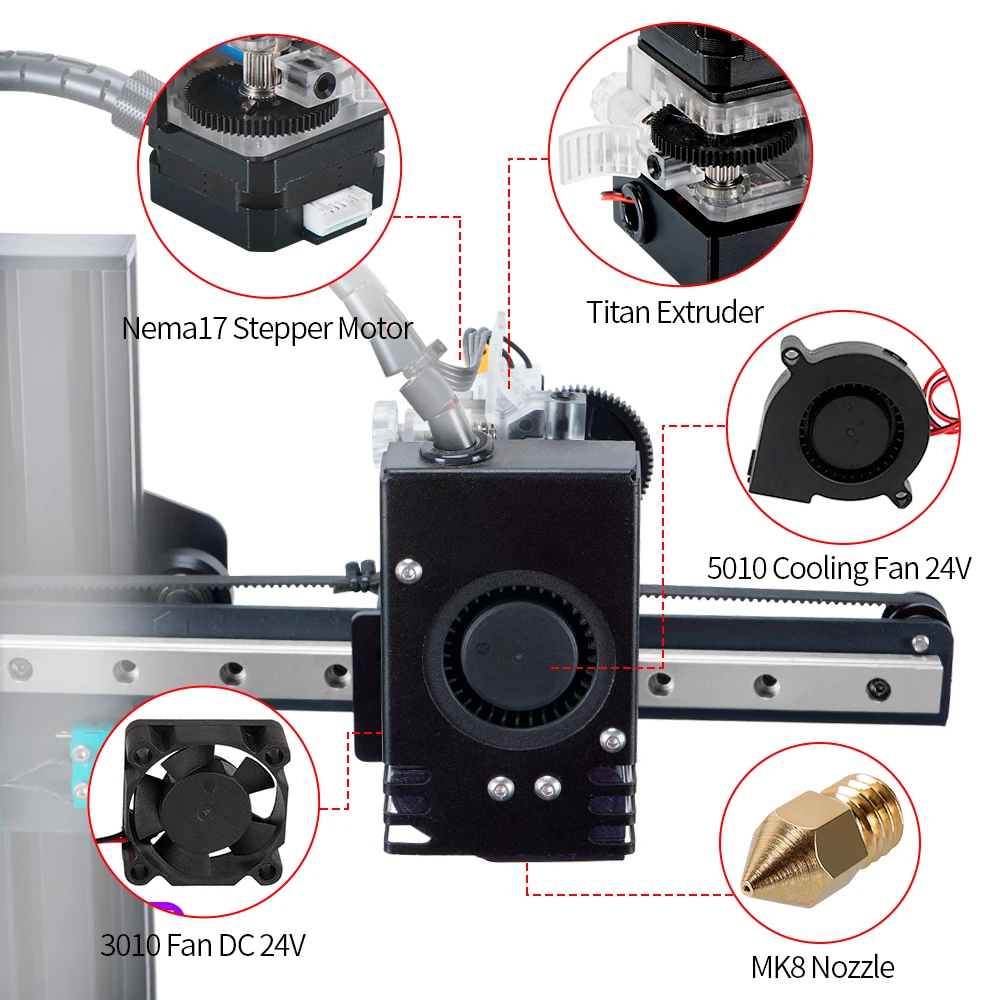 Nema17 Stepper Motor

Titan Extruder

5010 Cooling Fan 24V

3010 Fan DC 24V

MK8 Nozzle