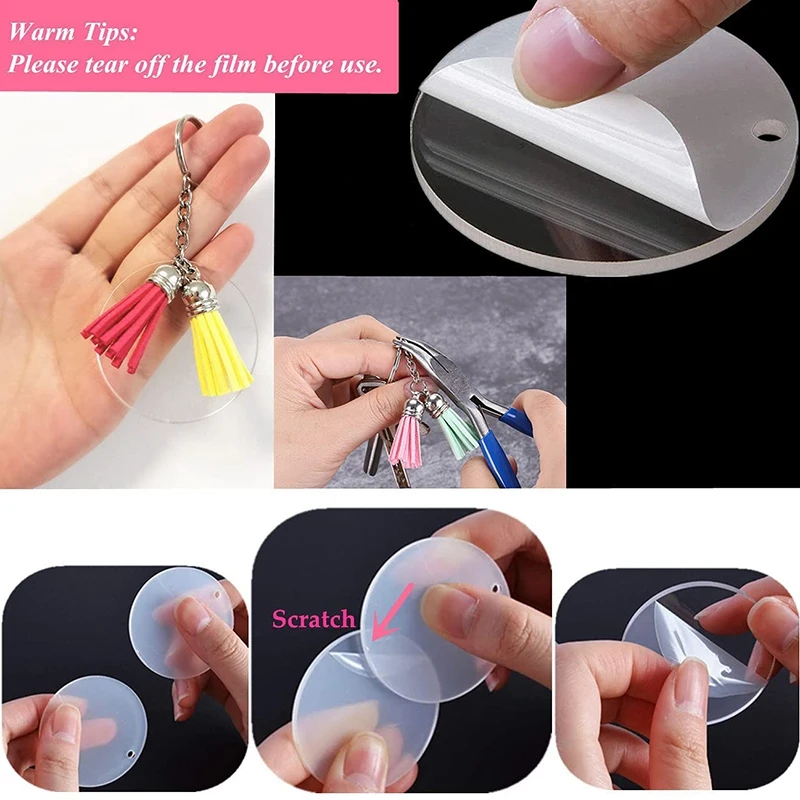 Warm Tips:
Please tear off the film before use.

Scratch