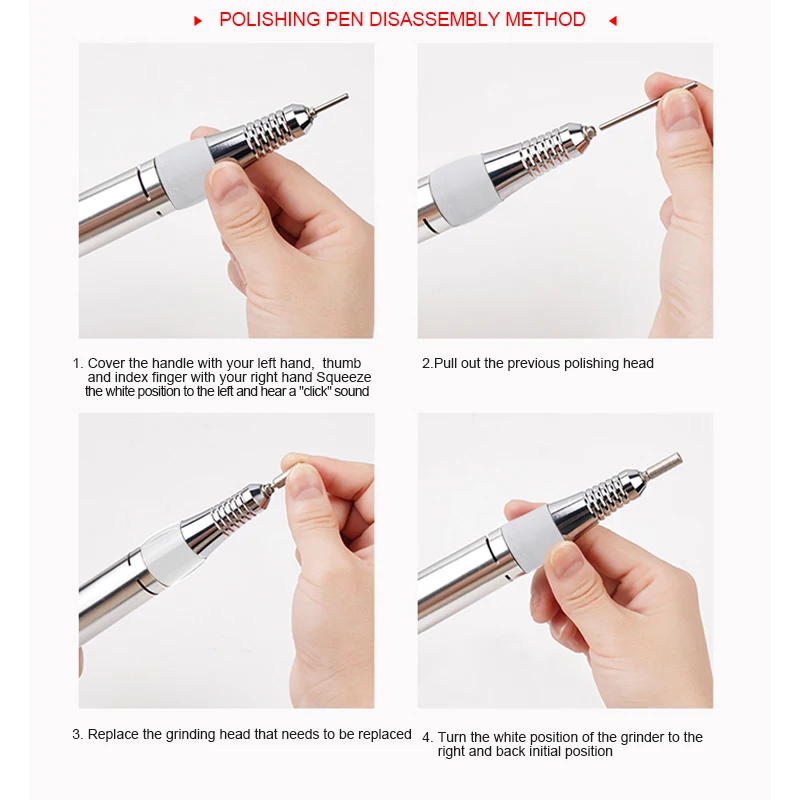 POLISHING PEN DISASSEMBLY METHOD

1. Cover the handle with your left hand, thumb and index finger with your right hand Squeeze the white position to the left and hear a "click" sound

2.Pull out the previous polishing head

3. Replace the grinding head that needs to be replaced

4. Turn the white position of the grinder to the right and back initial position