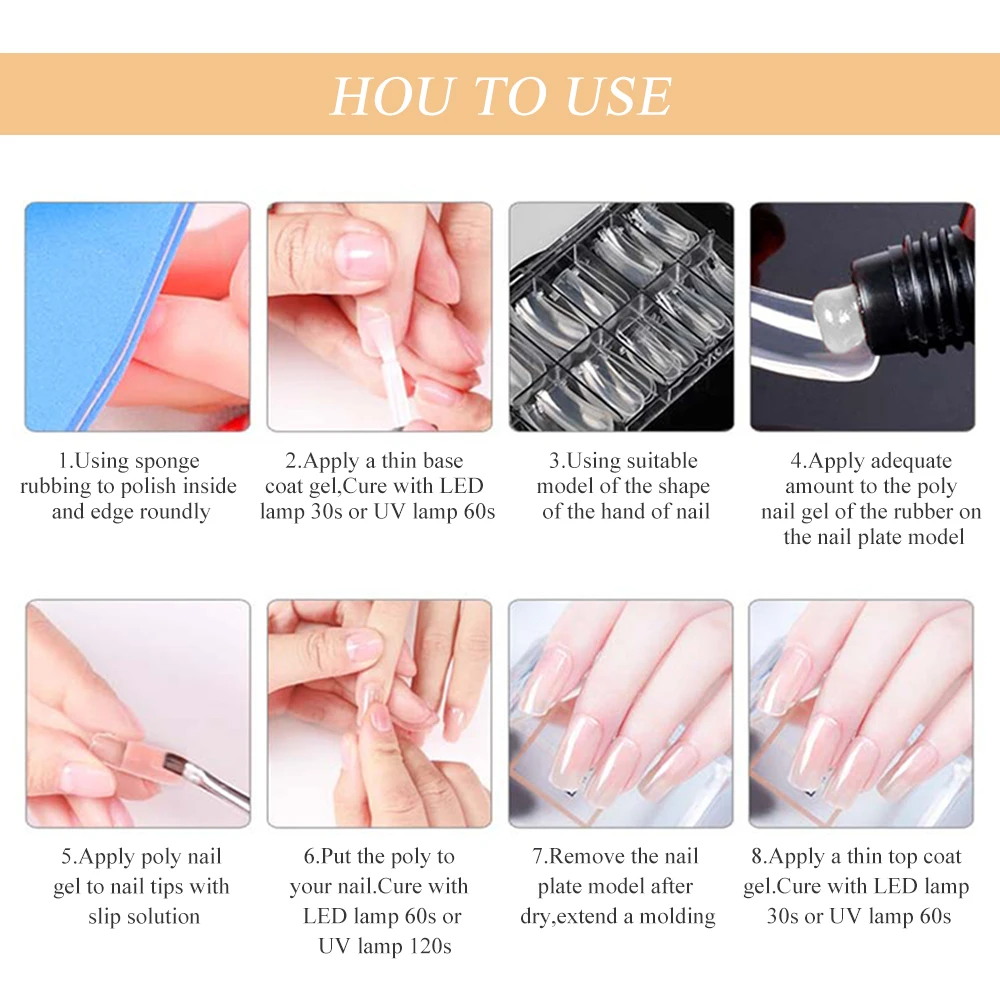 HOU TO USE

1.Using sponge rubbing to polish inside and edge roundly

2.Apply a thin base coat gel,Cure with LED lamp 30s or UV lamp 60s

3.Using suitable model of the shape of the hand of nail

4.Apply adequate amount to the poly nail gel of the rubber on the nail plate model

5.Apply poly nail gel to nail tips with slip solution

6.Put the poly to your nail.Cure with LED lamp 60s or UV lamp 120s

7.Remove the nail plate model after dry,extend a molding

8.Apply a thin top coat gel.Cure with LED lamp 30s or UV lamp 60s