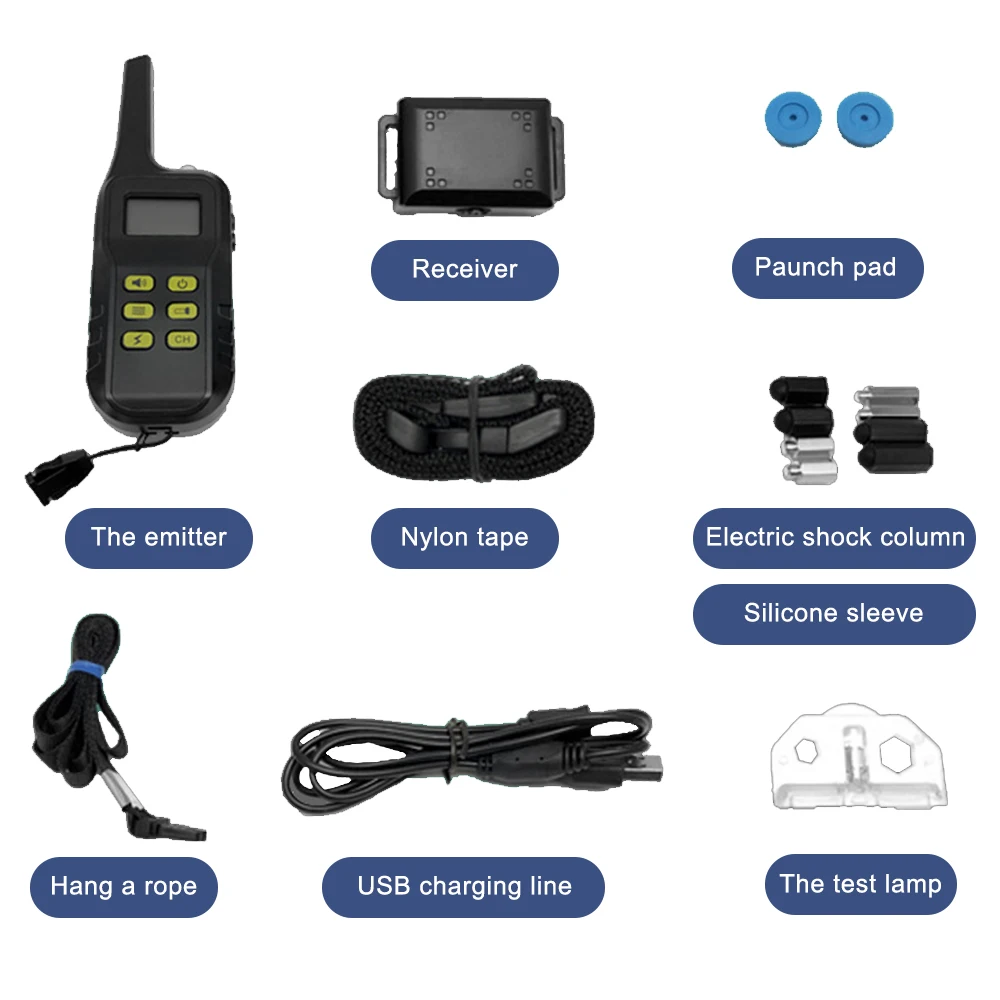 CH

Receiver

Paunch pad

The emitter

Nylon tape

Electric shock column

Silicone sleeve

Hang a rope

USB charging line

The test lamp