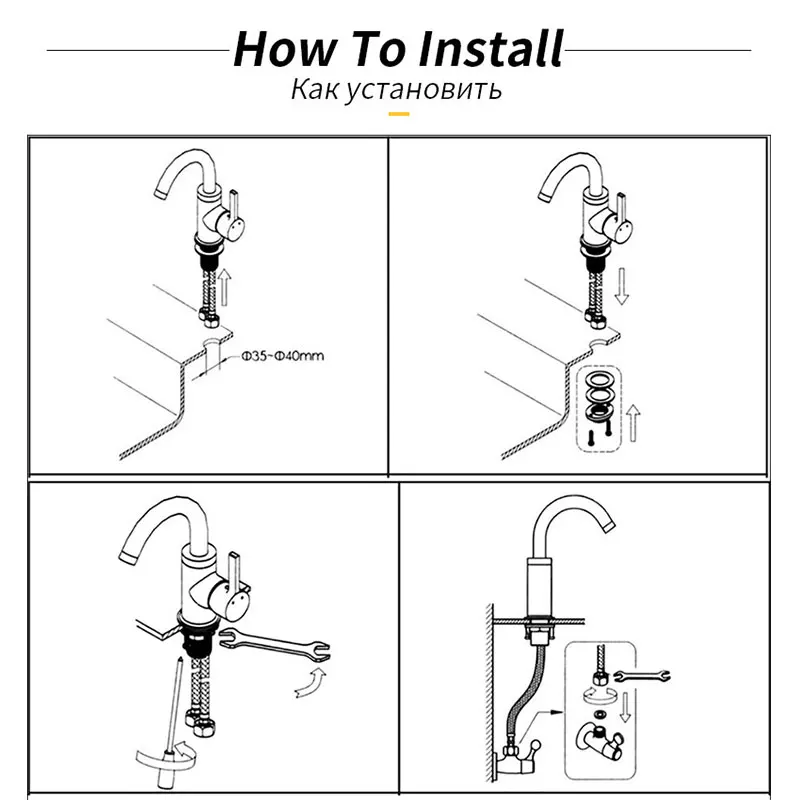 How To Install
Как установить

Φ35~Φ40mm