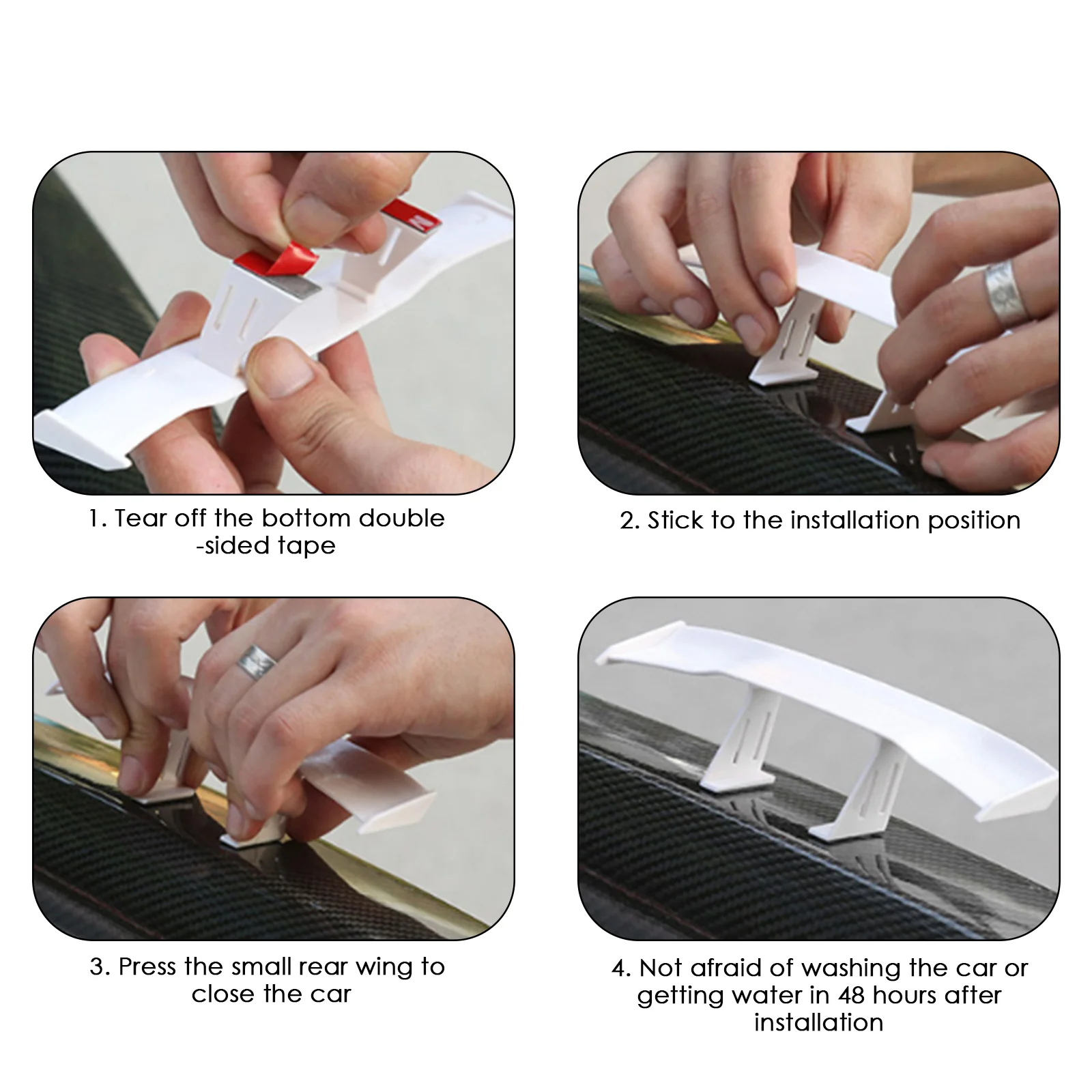 1. Tear off the bottom double -sided tape

2. Stick to the installation position

3. Press the small rear wing to close the car

4. Not afraid of washing the car or getting water in 48 hours after installation