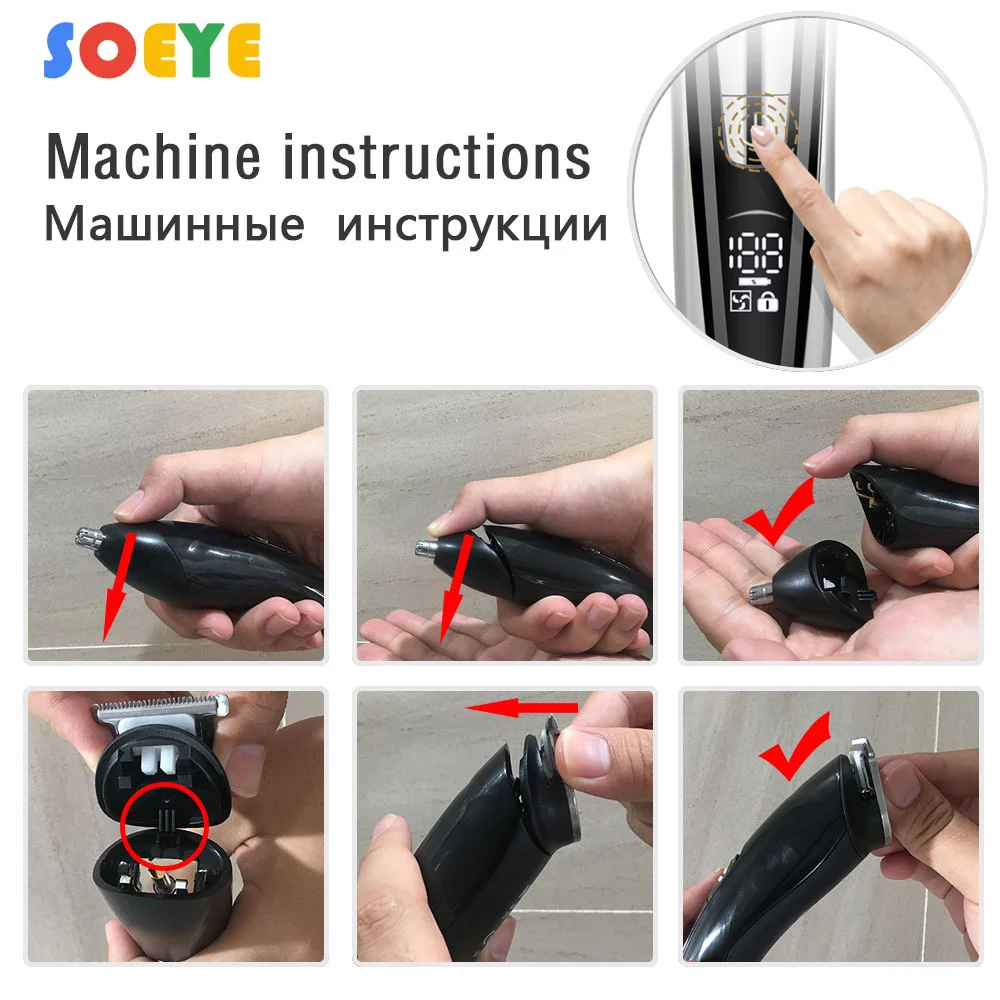 SOEYE

Machine instructions
Машинные инструкции

188