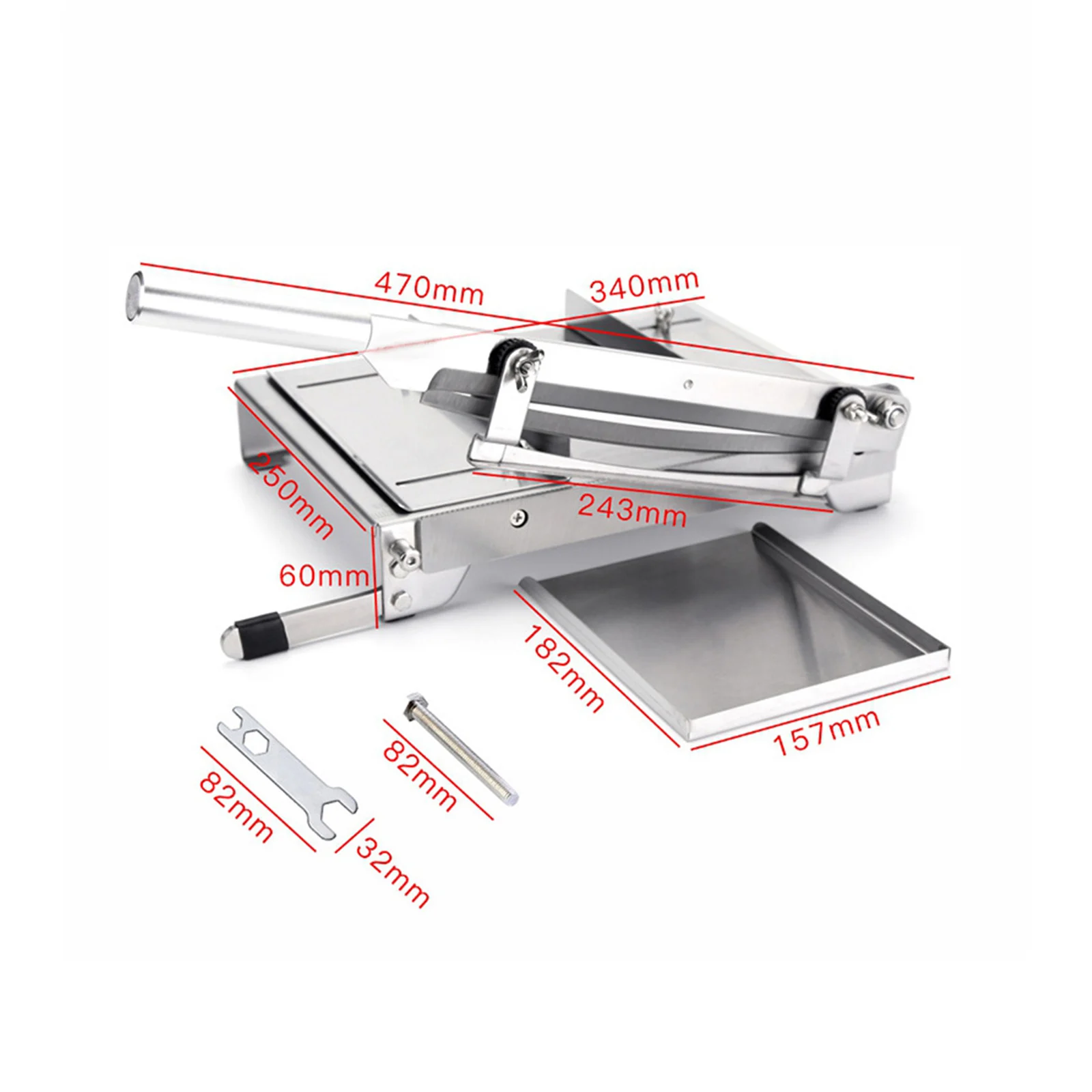 470mm
340mm
250mm
243mm
60mm
182mm
157mm
82mm
82mm
32mm