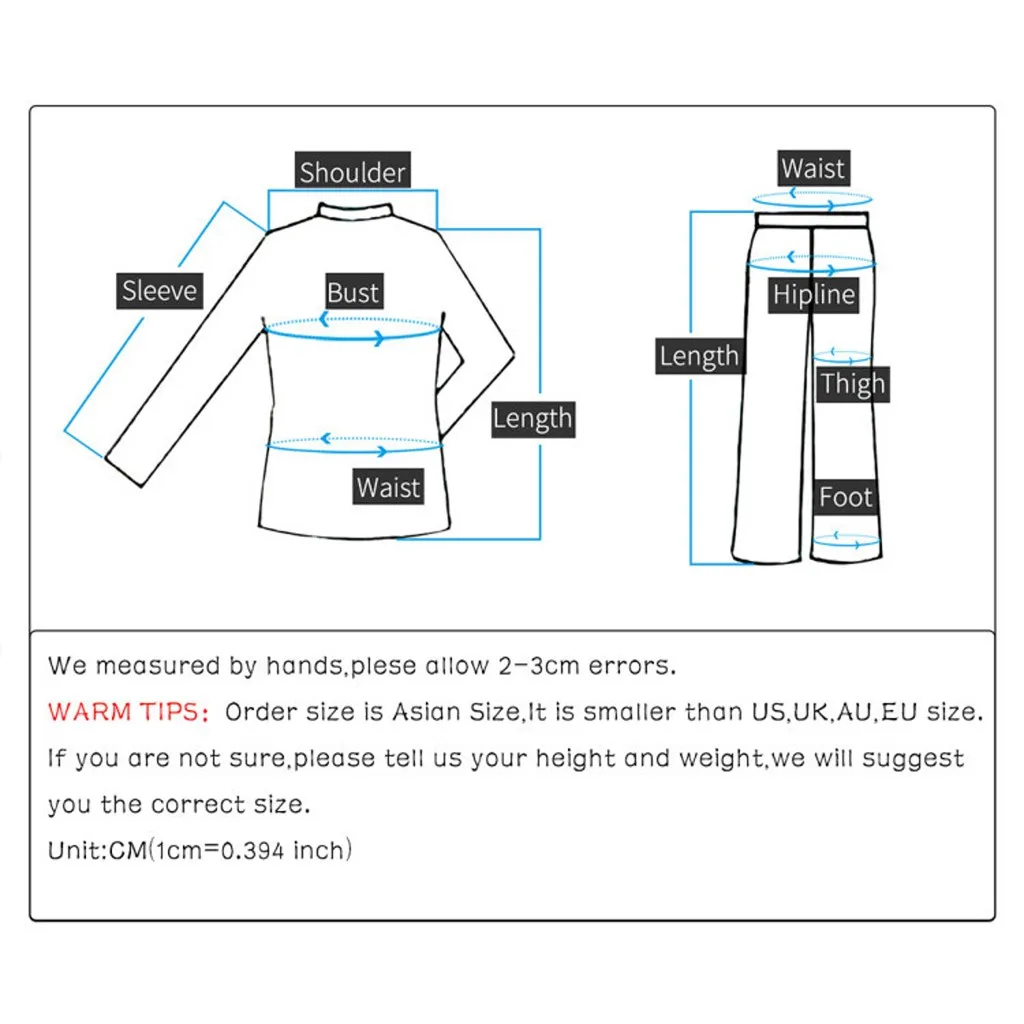 Shoulder
Sleeve
Bust
Length
Waist

Waist
Hipline
Length
Thigh
Foot

We measured by hands,plese allow 2-3cm errors.

WARM TIPS: Order size is Asian Size,It is smaller than US,UK,AU,EU size.

If you are not sure,please tell us your height and weight,we will suggest you the correct size.

Unit:CM(1cm=0.394 inch)