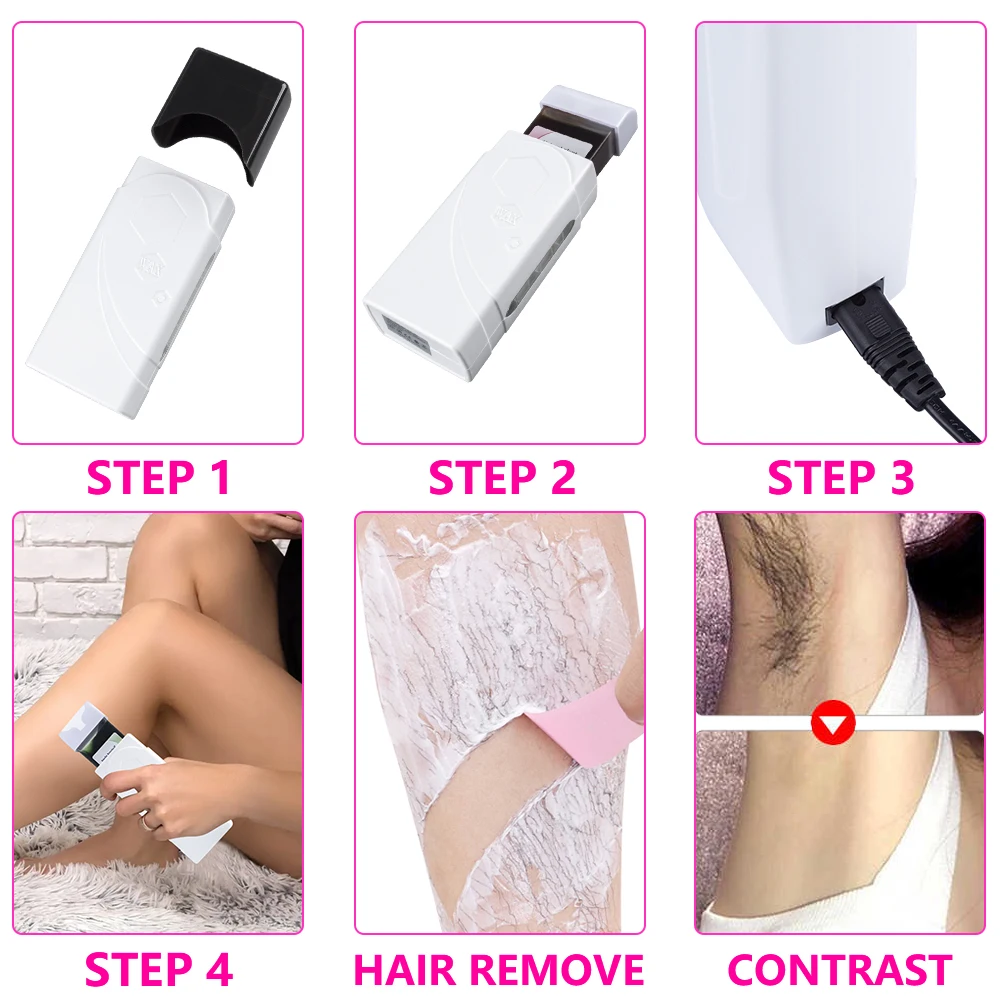 STEP 1

STEP 2

STEP 3

STEP 4

HAIR REMOVE

CONTRAST