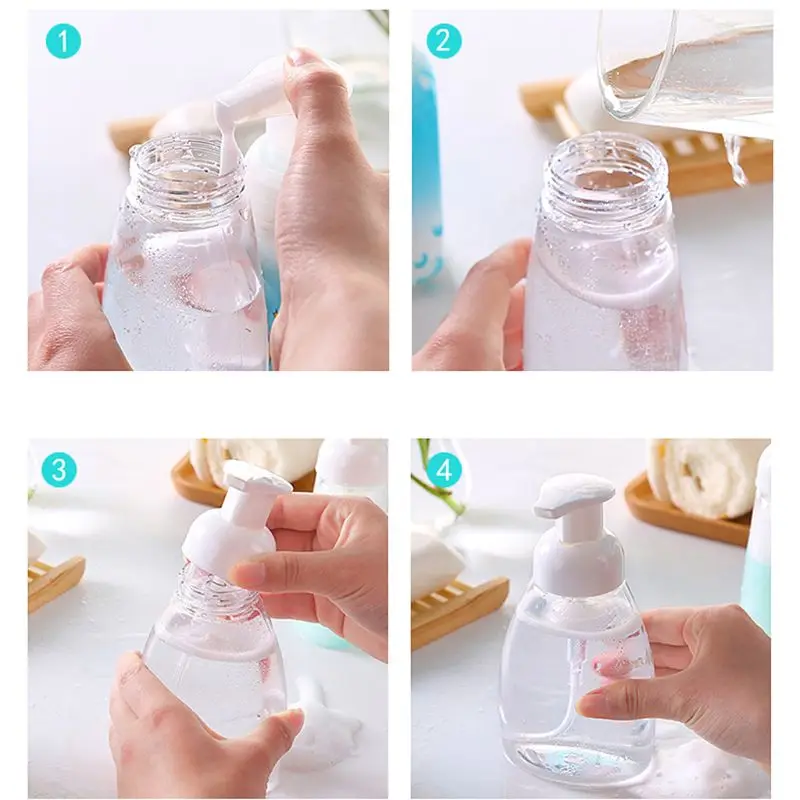 1

2

3

4