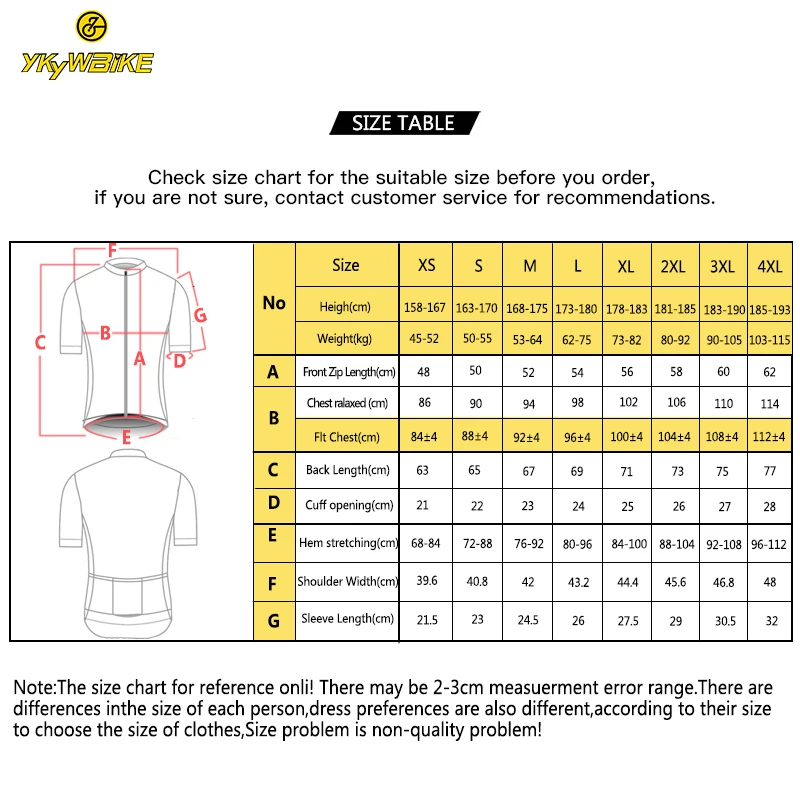 YKYWBIKE

SIZE TABLE

Check size chart for the suitable size before you order, if you are not sure, contact customer service for recommendations.

F
G
C
B
A
D
E

| No | Size | XS | S | M | L | XL | 2XL | 3XL | 4XL |
|---|---|---|---|---|---|---|---|---|---|
| | Heigh(cm) | 158-167 | 163-170 | 168-175 | 173-180 | 178-183 | 181-185 | 183-190 | 185-193 |
| | Weight(kg) | 45-52 | 50-55 | 53-64 | 62-75 | 73-82 | 80-92 | 90-105 | 103-115 |
| A | Front Zip Length(cm) | 48 | 50 | 52 | 54 | 56 | 58 | 60 | 62 |
| B | Chest ralaxed (cm) | 86 | 90 | 94 | 98 | 102 | 106 | 110 | 114 |
| | Flt Chest(cm) | 84±4 | 88±4 | 92±4 | 96±4 | 100±4 | 104±4 | 108±4 | 112±4 |
| C | Back Length(cm) | 63 | 65 | 67 | 69 | 71 | 73 | 75 | 77 |
| D | Cuff opening(cm) | 21 | 22 | 23 | 24 | 25 | 26 | 27 | 28 |
| E | Hem stretching(cm) | 68-84 | 72-88 | 76-92 | 80-96 | 84-100 | 88-104 | 92-108 | 96-112 |
| F | Shoulder Width(cm) | 39.6 | 40.8 | 42 | 43.2 | 44.4 | 45.6 | 46.8 | 48 |
| G | Sleeve Length(cm) | 21.5 | 23 | 24.5 | 26 | 27.5 | 29 | 30.5 | 32 |

Note:The size chart for reference onli! There may be 2-3cm measuerment error range.There are differences inthe size of each person,dress preferences are also different,according to their size to choose the size of clothes,Size problem is non-quality problem!