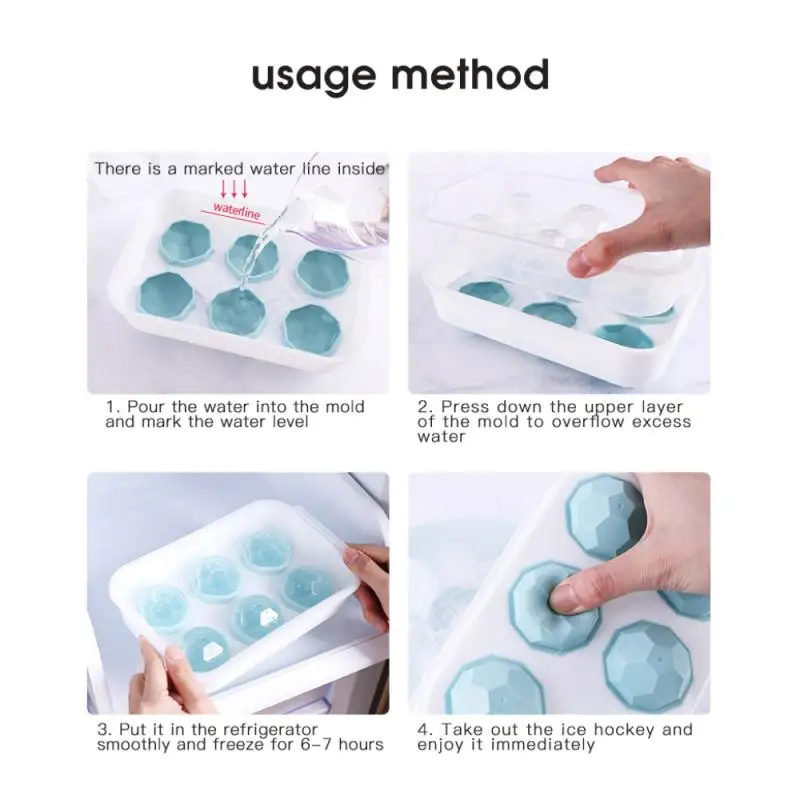 usage method

There is a marked water line inside

waterline

1. Pour the water into the mold and mark the water level

2. Press down the upper layer of the mold to overflow excess water

3. Put it in the refrigerator smoothly and freeze for 6-7 hours

4. Take out the ice hockey and enjoy it immediately