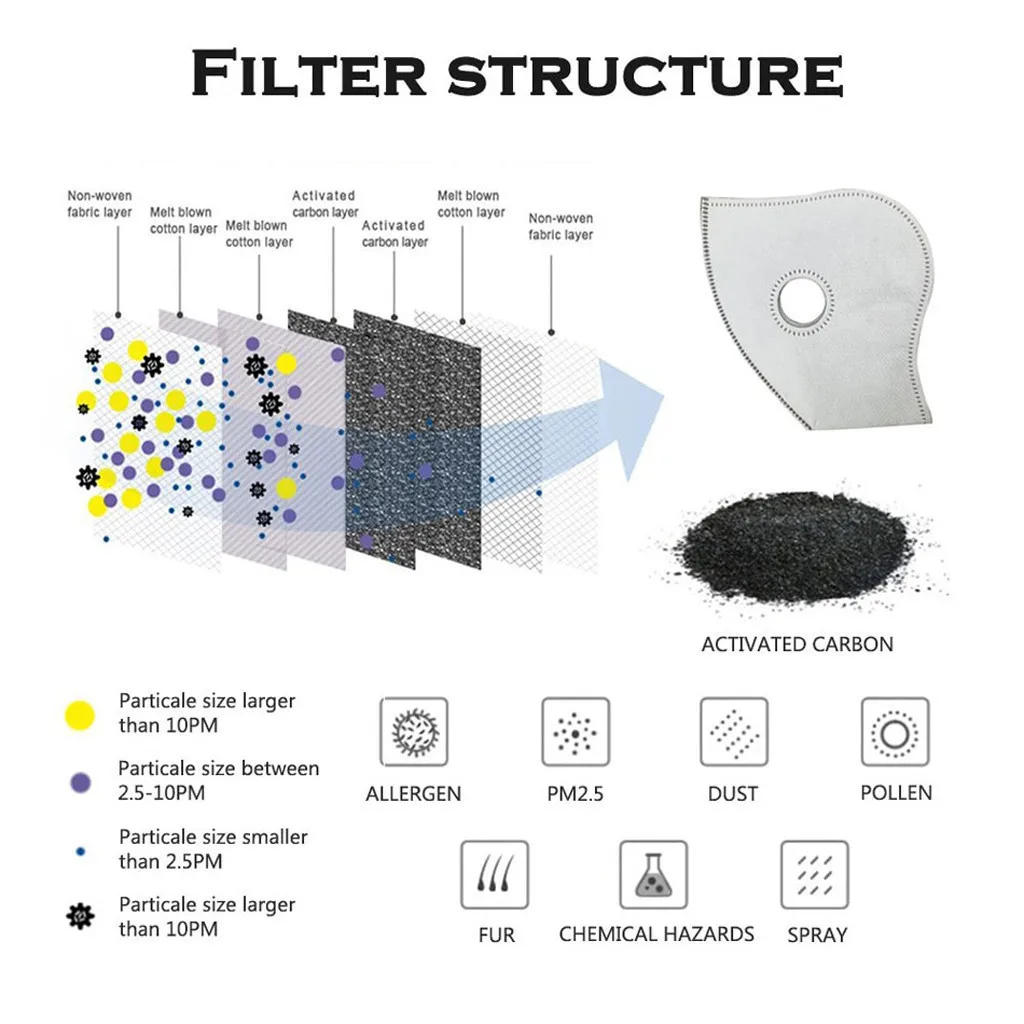 FILTER STRUCTURE

Non-woven fabric layer

Melt blown cotton layer

Melt blown cotton layer

Activated carbon layer

Activated carbon layer

Melt blown cotton layer

Non-woven fabric layer

ACTIVATED CARBON

Particale size larger than 10PM

Particale size between 2.5-10PM

Particale size smaller than 2.5PM

Particale size larger than 10PM

ALLERGEN

PM2.5

DUST

POLLEN

FUR

CHEMICAL HAZARDS

SPRAY