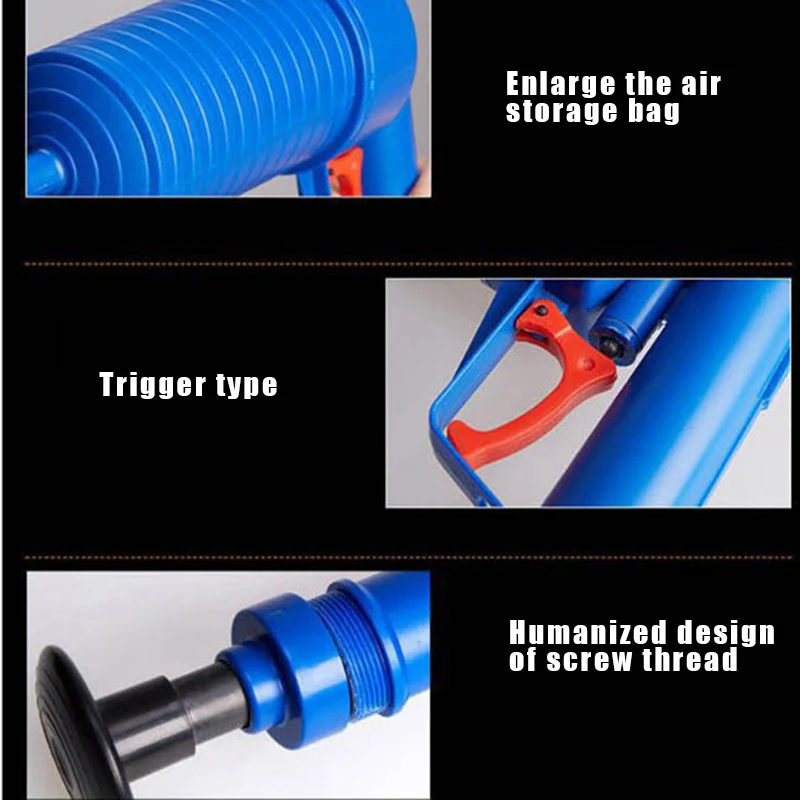 Enlarge the air storage bag

Trigger type

Humanized design of screw thread