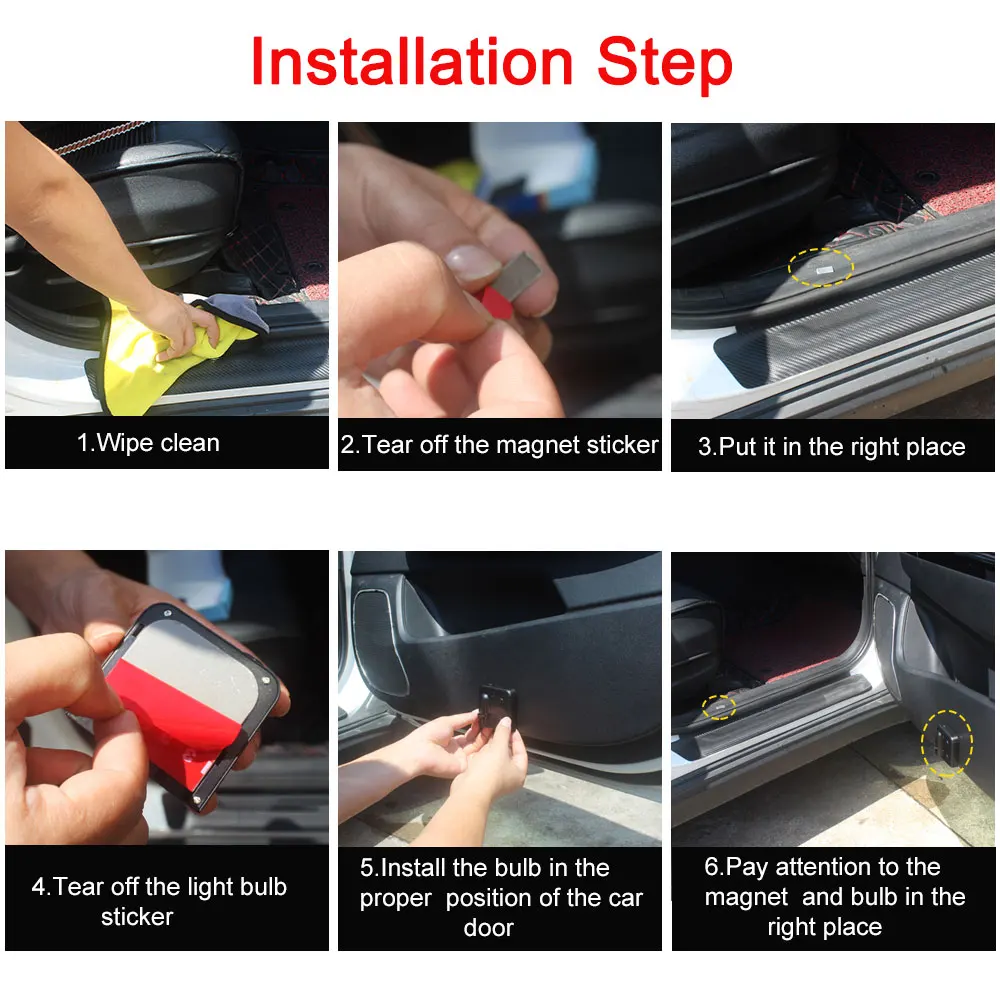 Installation Step

1.Wipe clean

2.Tear off the magnet sticker

3.Put it in the right place

4.Tear off the light bulb sticker

5.Install the bulb in the proper position of the car door

6.Pay attention to the magnet and bulb in the right place