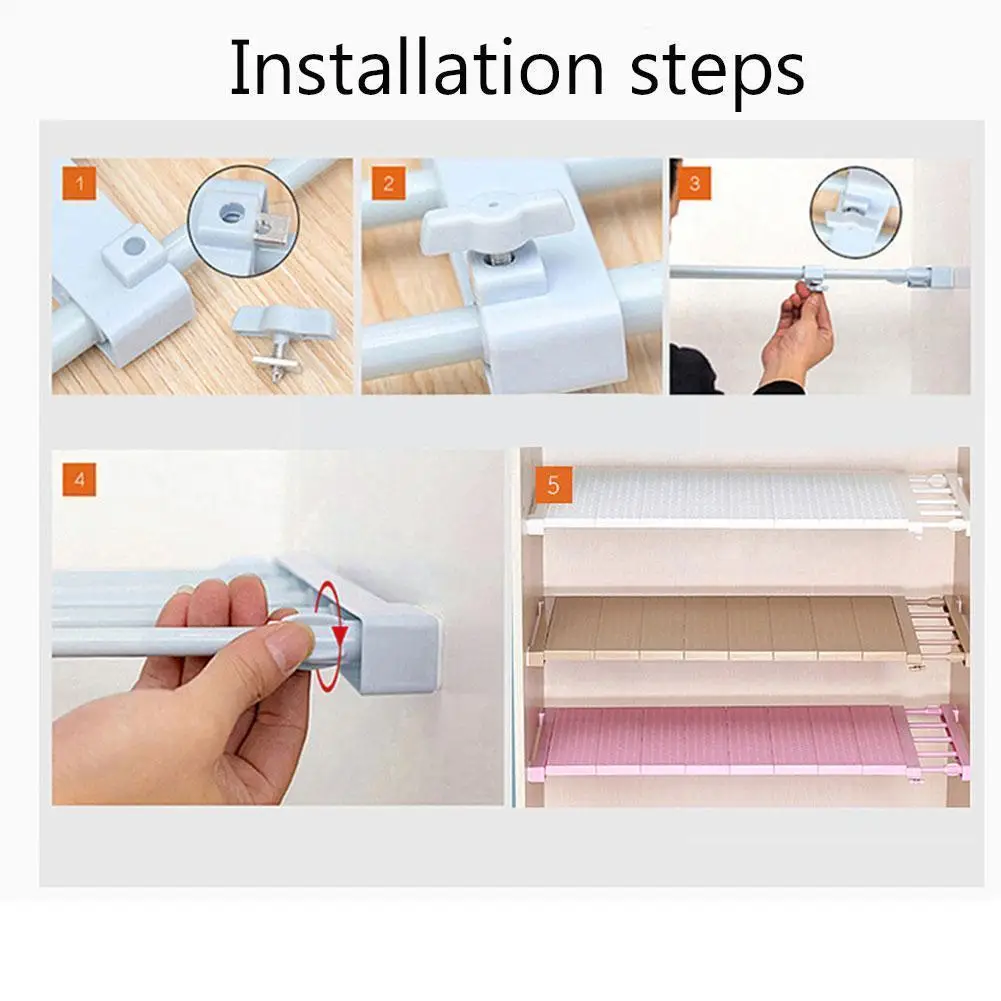 Installation steps

1

2

3

4

5