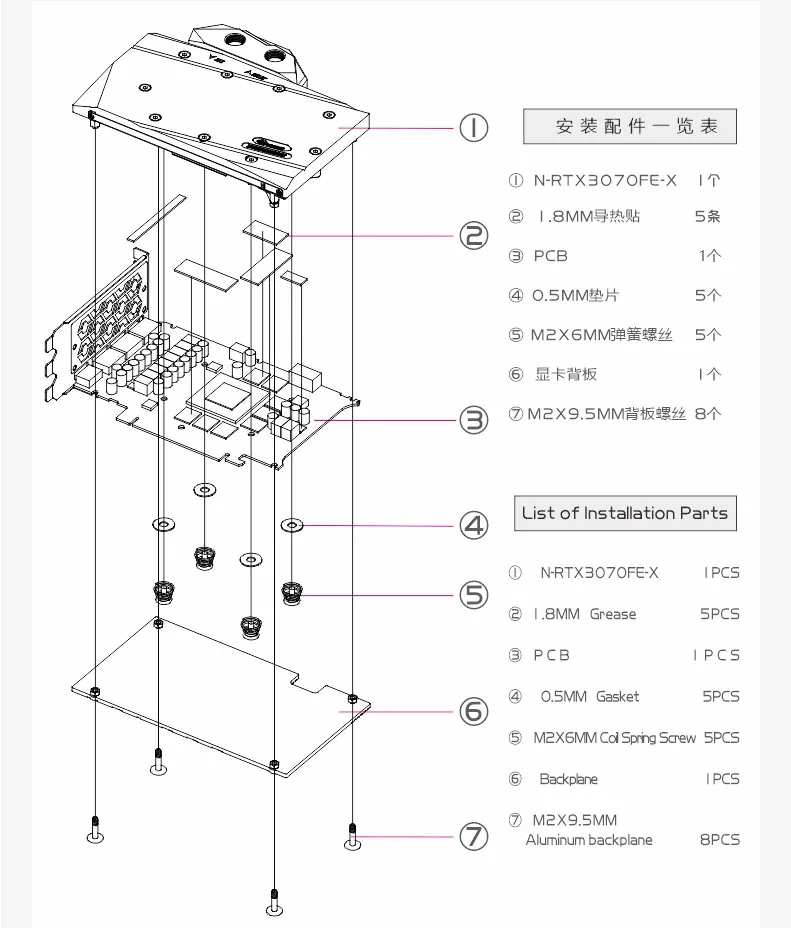 ①
②
③
④
⑤
⑥
⑦

安装配件一览表

① N-RTX3070FE-X 1个
② 1.8MM导热贴 5条
③ PCB 1个
④ 0.5MM垫片 5个
⑤ M2X6MM弹簧螺丝 5个
⑥ 显卡背板 1个
⑦ M2X9.5MM背板螺丝 8个

List of Installation Parts

① N-RTX3070FE-X 1PCS
② 1.8MM Grease 5PCS
③ PCB 1PCS
④ 0.5MM Gasket 5PCS
⑤ M2X6MM Coil Spring Screw 5PCS
⑥ Backplane 1PCS
⑦ M2X9.5MM Aluminum backplane 8PCS