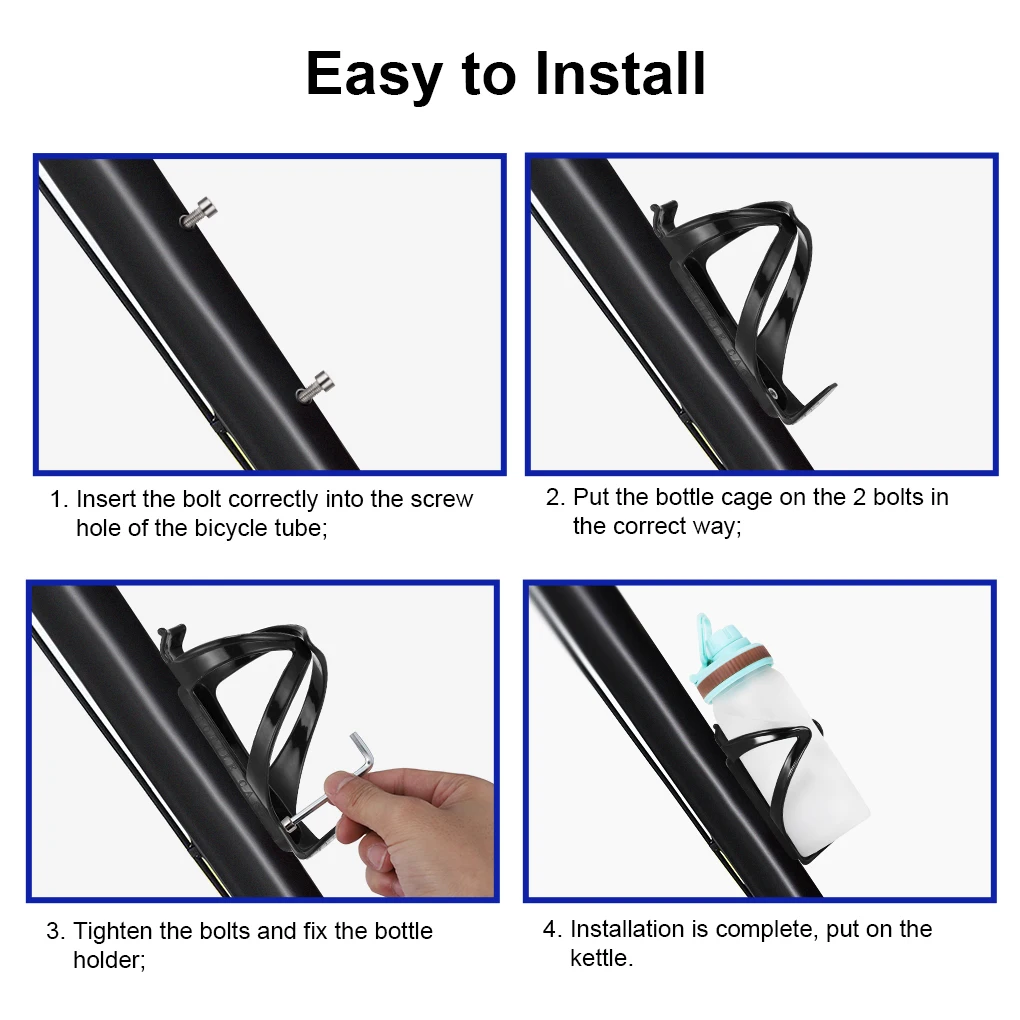 Easy to Install

1. Insert the bolt correctly into the screw hole of the bicycle tube;

2. Put the bottle cage on the 2 bolts in the correct way;

3. Tighten the bolts and fix the bottle holder;

4. Installation is complete, put on the kettle.