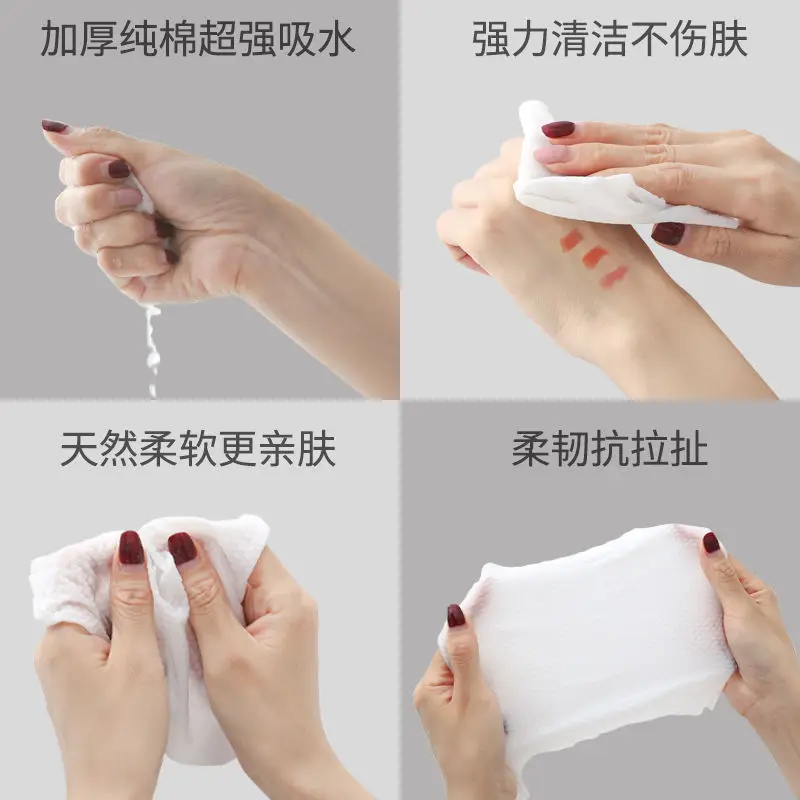 加厚纯棉超强吸水

强力清洁不伤肤

天然柔软更亲肤

柔韧抗拉扯