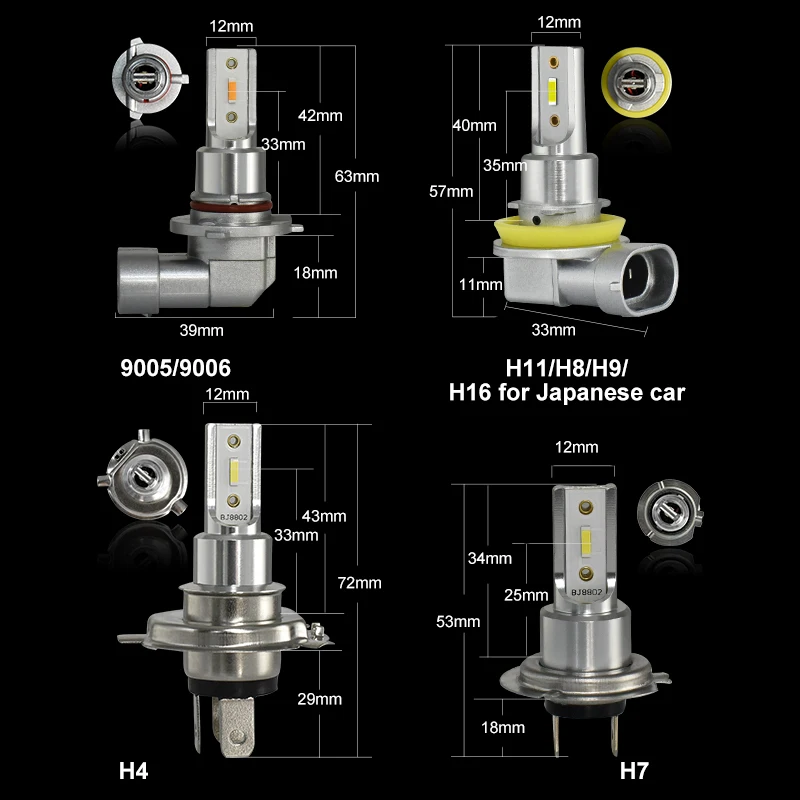 12mm
42mm
33mm
63mm
18mm
39mm
9005/9006

12mm
40mm
35mm
57mm
11mm
33mm
H11/H8/H9/
H16 for Japanese car

12mm
BJ8802
43mm
33mm
72mm
29mm
H4

12mm
34mm
25mm
BJ8802
53mm
18mm
H7