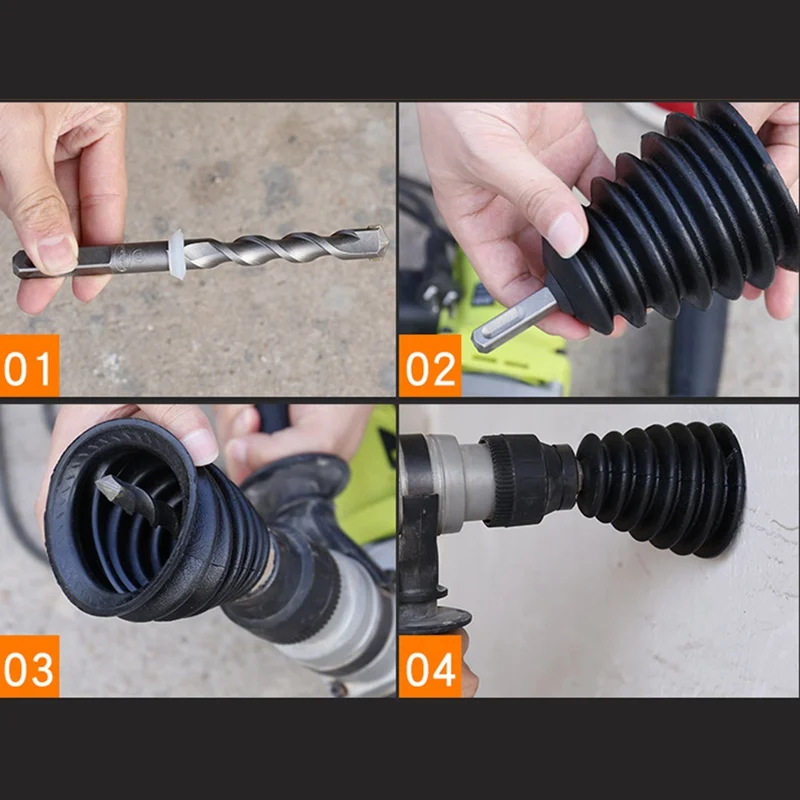 01

02

03

04