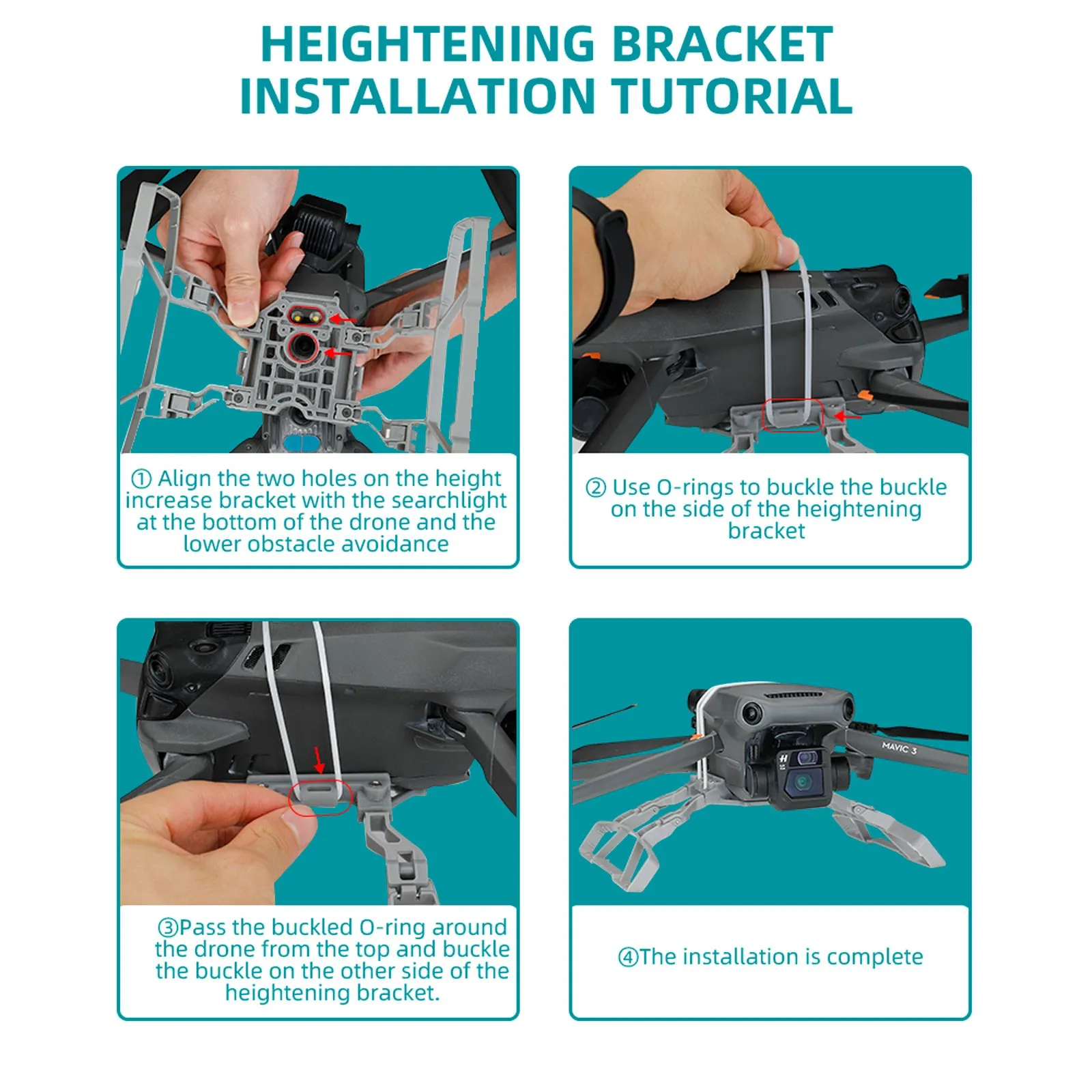 HEIGHTENING BRACKET INSTALLATION TUTORIAL

① Align the two holes on the height increase bracket with the searchlight at the bottom of the drone and the lower obstacle avoidance

② Use O-rings to buckle the buckle on the side of the heightening bracket

③Pass the buckled O-ring around the drone from the top and buckle the buckle on the other side of the heightening bracket.

MAVIC 3

④The installation is complete