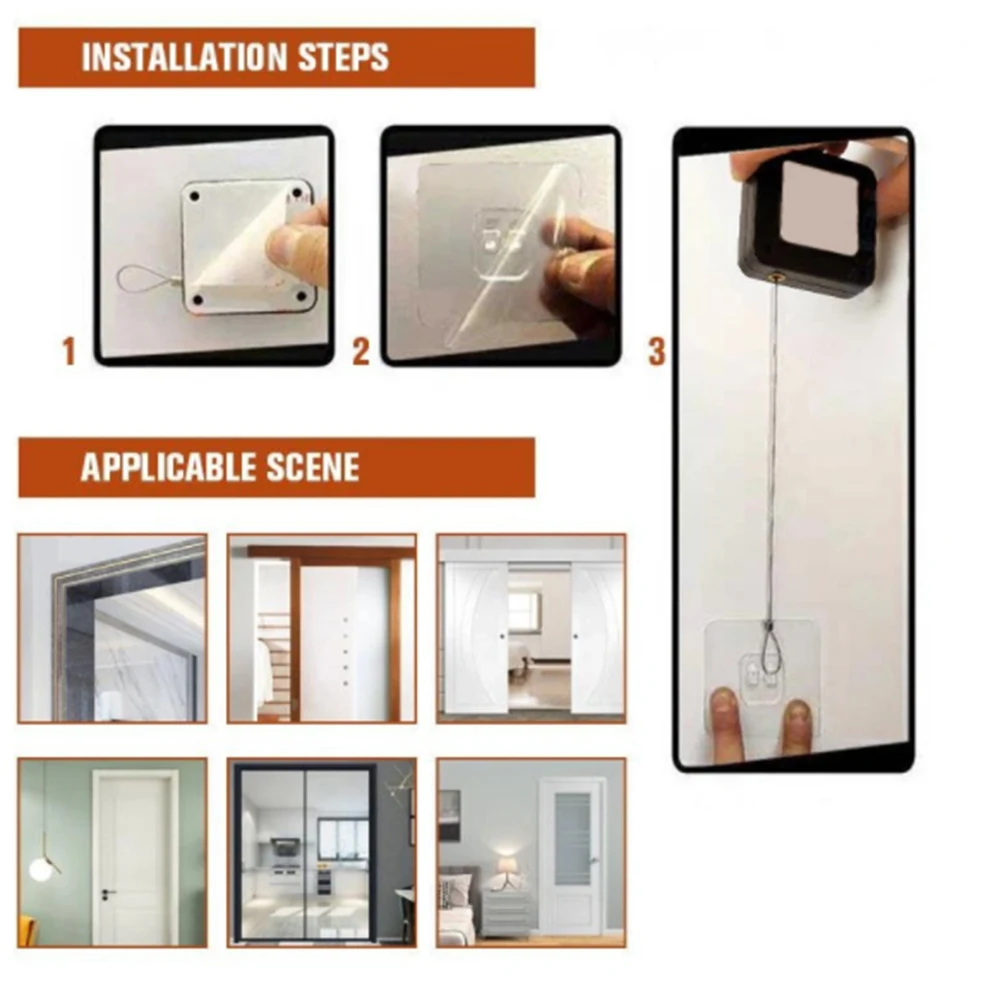 INSTALLATION STEPS

1

2

3

APPLICABLE SCENE