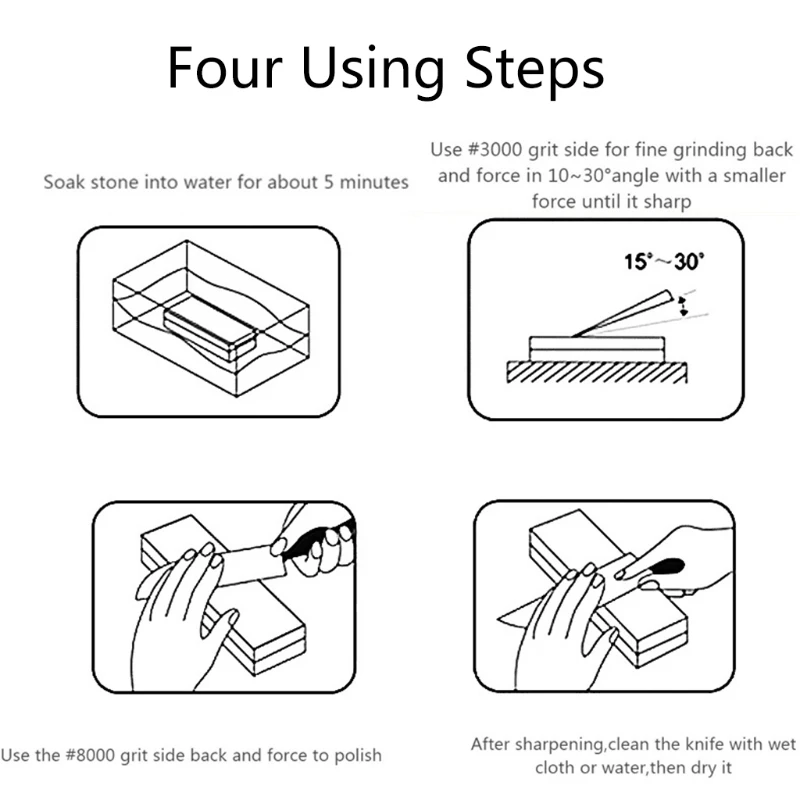 Four Using Steps

Soak stone into water for about 5 minutes

Use #3000 grit side for fine grinding back and force in 10~30°angle with a smaller force until it sharp

15°~30°

Use the #8000 grit side back and force to polish

After sharpening,clean the knife with wet cloth or water,then dry it