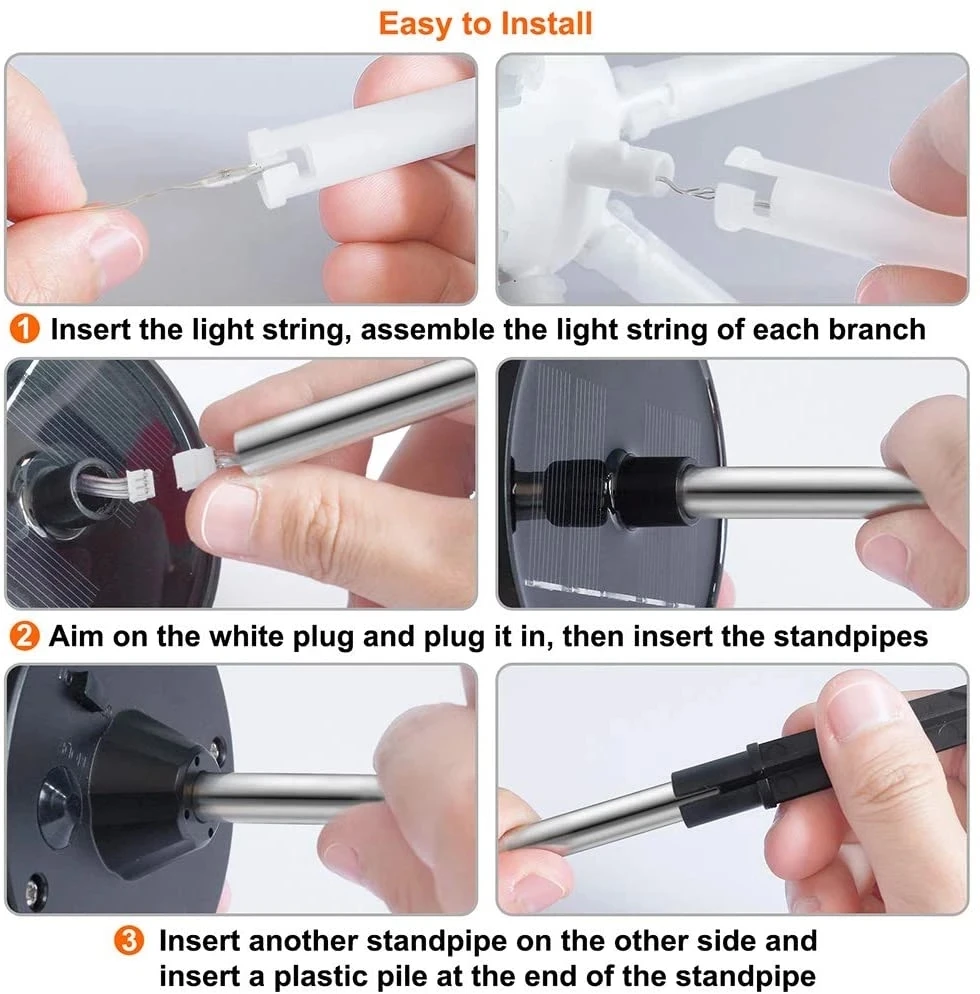 Easy to Install

1 Insert the light string, assemble the light string of each branch

2 Aim on the white plug and plug it in, then insert the standpipes

3 Insert another standpipe on the other side and insert a plastic pile at the end of the standpipe