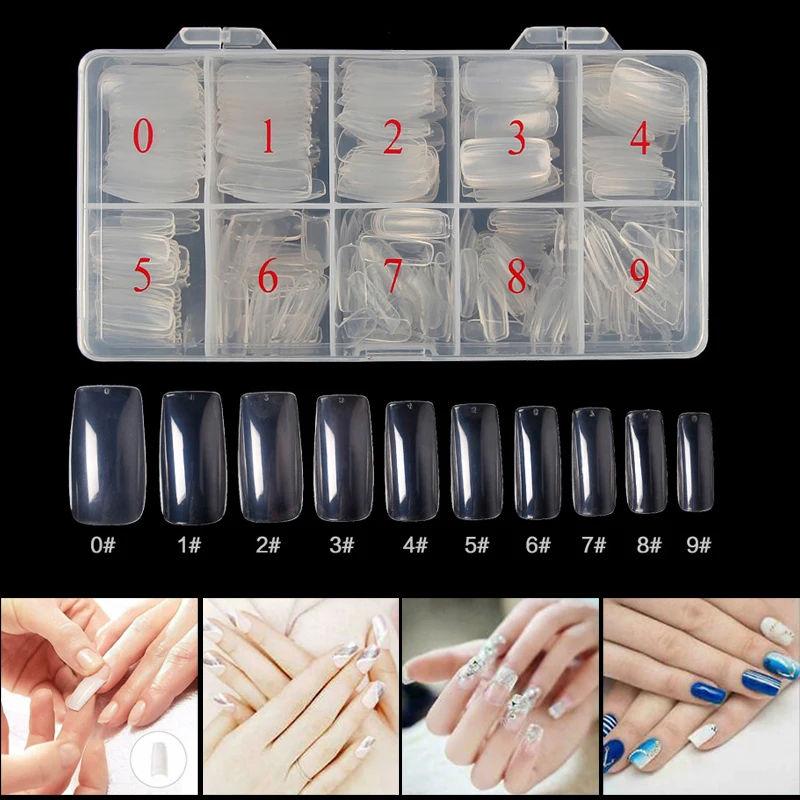 0 1 2 3 4
5 6 7 8 9

0# 1# 2# 3# 4# 5# 6# 7# 8# 9#