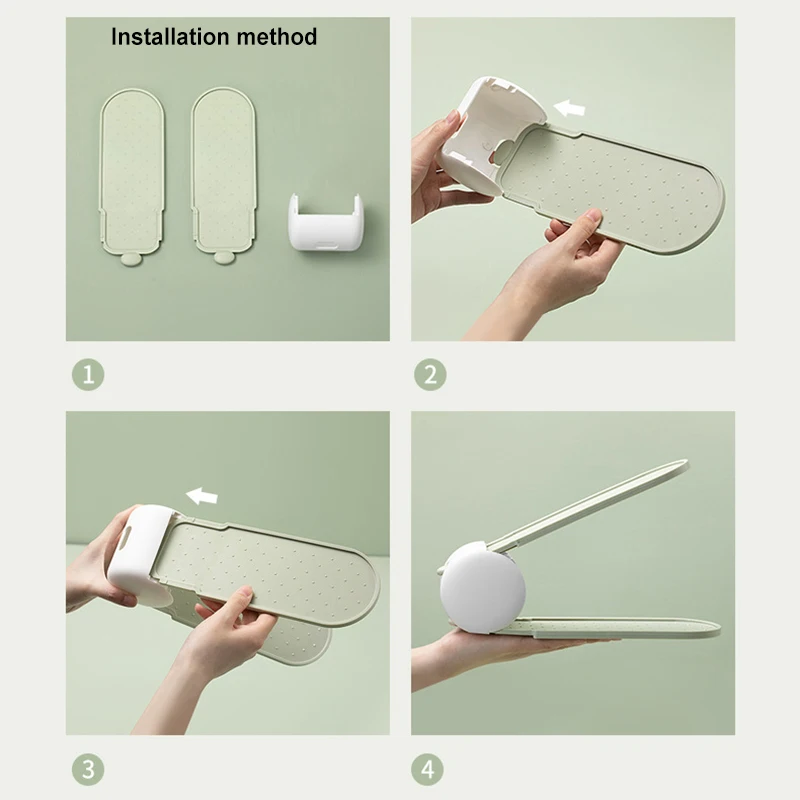 Installation method

1

2

3

4