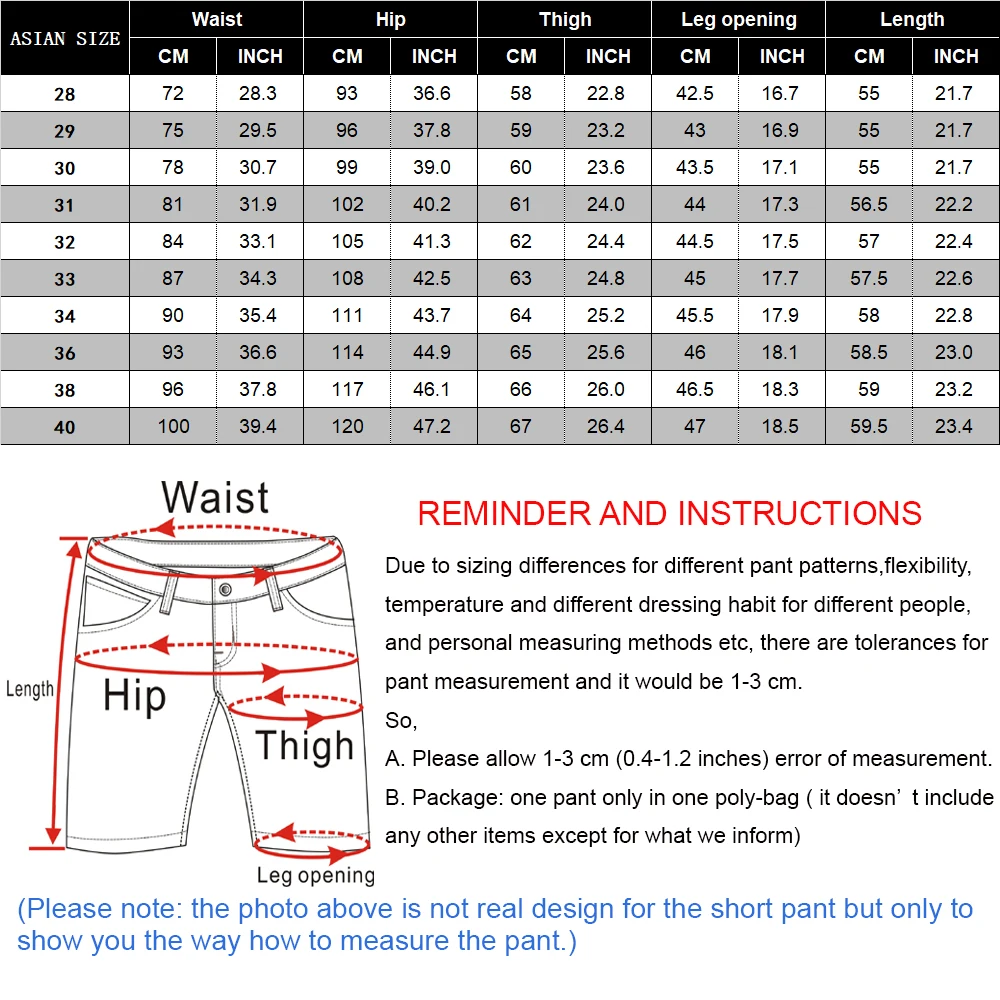 | ASIAN SIZE | Waist CM | Waist INCH | Hip CM | Hip INCH | Thigh CM | Thigh INCH | Leg opening CM | Leg opening INCH | Length CM | Length INCH |
|---|---|---|---|---|---|---|---|---|---|---|
| 28 | 72 | 28.3 | 93 | 36.6 | 58 | 22.8 | 42.5 | 16.7 | 55 | 21.7 |
| 29 | 75 | 29.5 | 96 | 37.8 | 59 | 23.2 | 43 | 16.9 | 55 | 21.7 |
| 30 | 78 | 30.7 | 99 | 39.0 | 60 | 23.6 | 43.5 | 17.1 | 55 | 21.7 |
| 31 | 81 | 31.9 | 102 | 40.2 | 61 | 24.0 | 44 | 17.3 | 56.5 | 22.2 |
| 32 | 84 | 33.1 | 105 | 41.3 | 62 | 24.4 | 44.5 | 17.5 | 57 | 22.4 |
| 33 | 87 | 34.3 | 108 | 42.5 | 63 | 24.8 | 45 | 17.7 | 57.5 | 22.6 |
| 34 | 90 | 35.4 | 111 | 43.7 | 64 | 25.2 | 45.5 | 17.9 | 58 | 22.8 |
| 36 | 93 | 36.6 | 114 | 44.9 | 65 | 25.6 | 46 | 18.1 | 58.5 | 23.0 |
| 38 | 96 | 37.8 | 117 | 46.1 | 66 | 26.0 | 46.5 | 18.3 | 59 | 23.2 |
| 40 | 100 | 39.4 | 120 | 47.2 | 67 | 26.4 | 47 | 18.5 | 59.5 | 23.4 |

Waist
Length
Hip
Thigh
Leg opening

REMINDER AND INSTRUCTIONS

Due to sizing differences for different pant patterns,flexibility, temperature and different dressing habit for different people, and personal measuring methods etc, there are tolerances for pant measurement and it would be 1-3 cm.
So,
A. Please allow 1-3 cm (0.4-1.2 inches) error of measurement.
B. Package: one pant only in one poly-bag ( it doesn' t include any other items except for what we inform)

(Please note: the photo above is not real design for the short pant but only to show you the way how to measure the pant.)