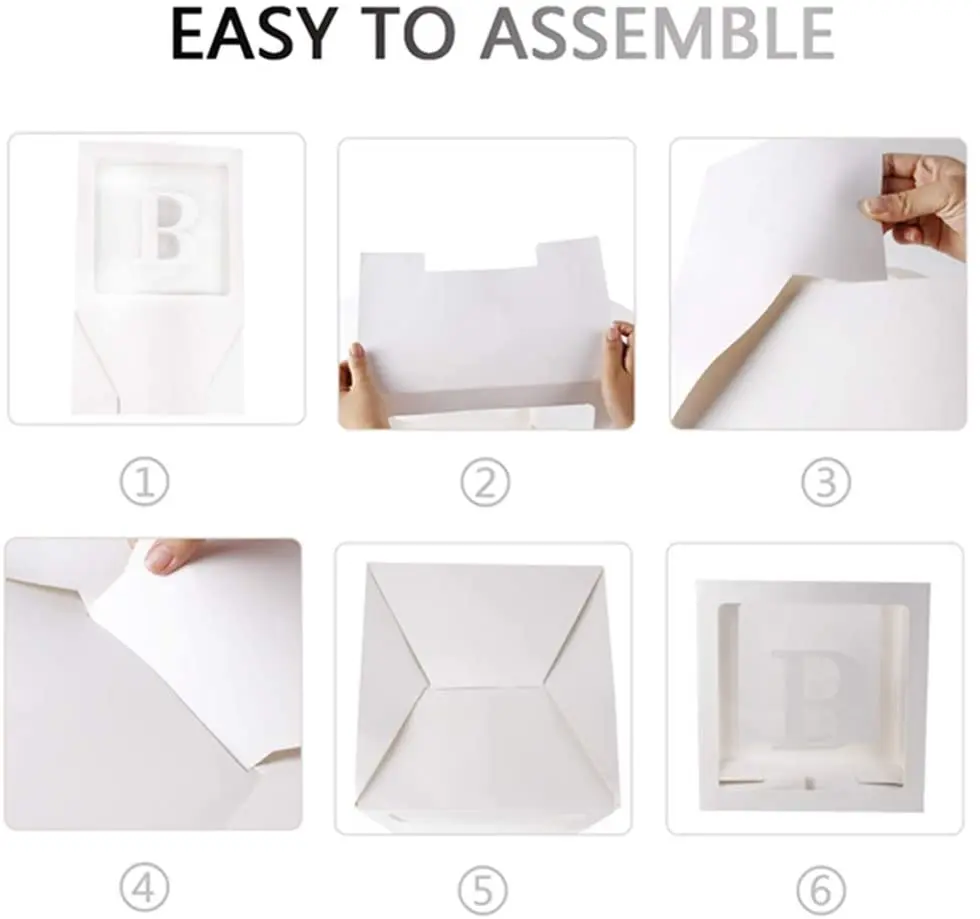 EASY TO ASSEMBLE

B

①

②

③

④

⑤

B

⑥