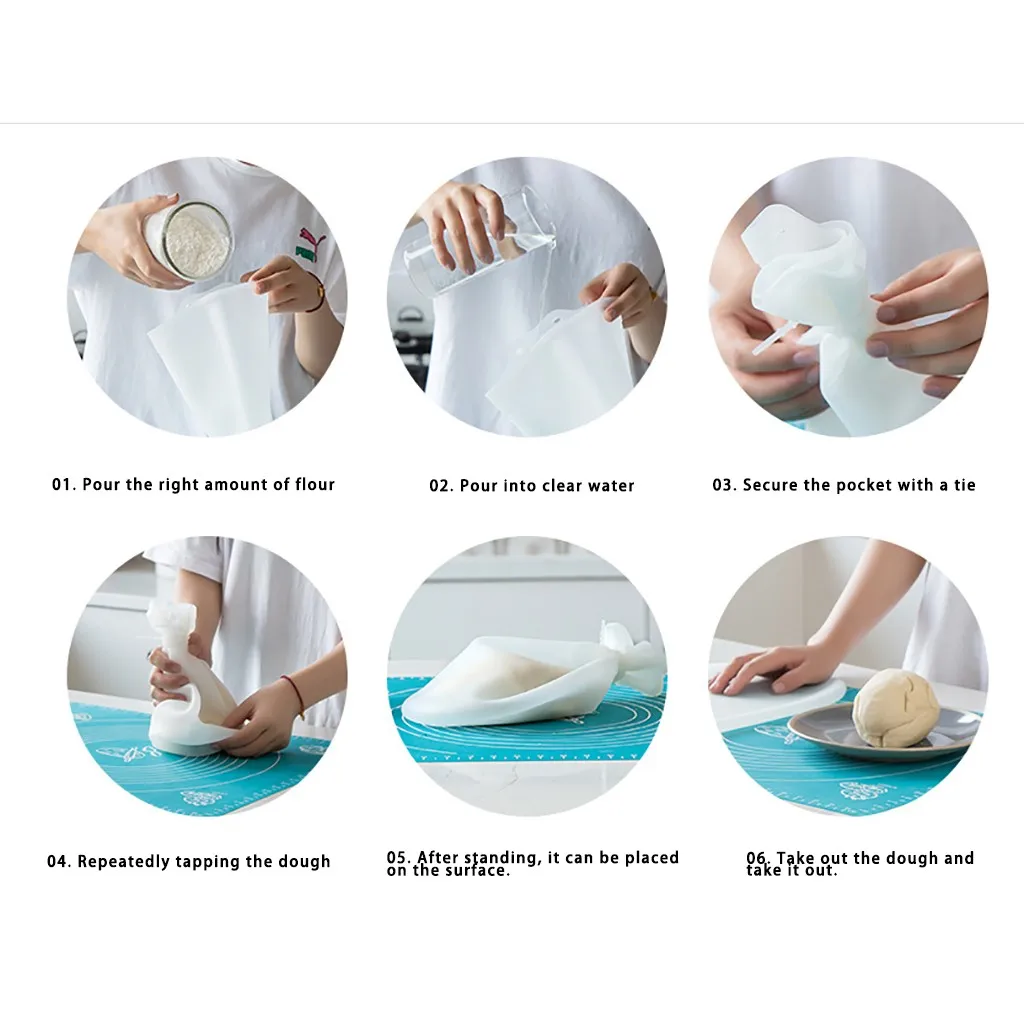 01. Pour the right amount of flour

02. Pour into clear water

03. Secure the pocket with a tie

04. Repeatedly tapping the dough

05. After standing, it can be placed on the surface.

06. Take out the dough and take it out.