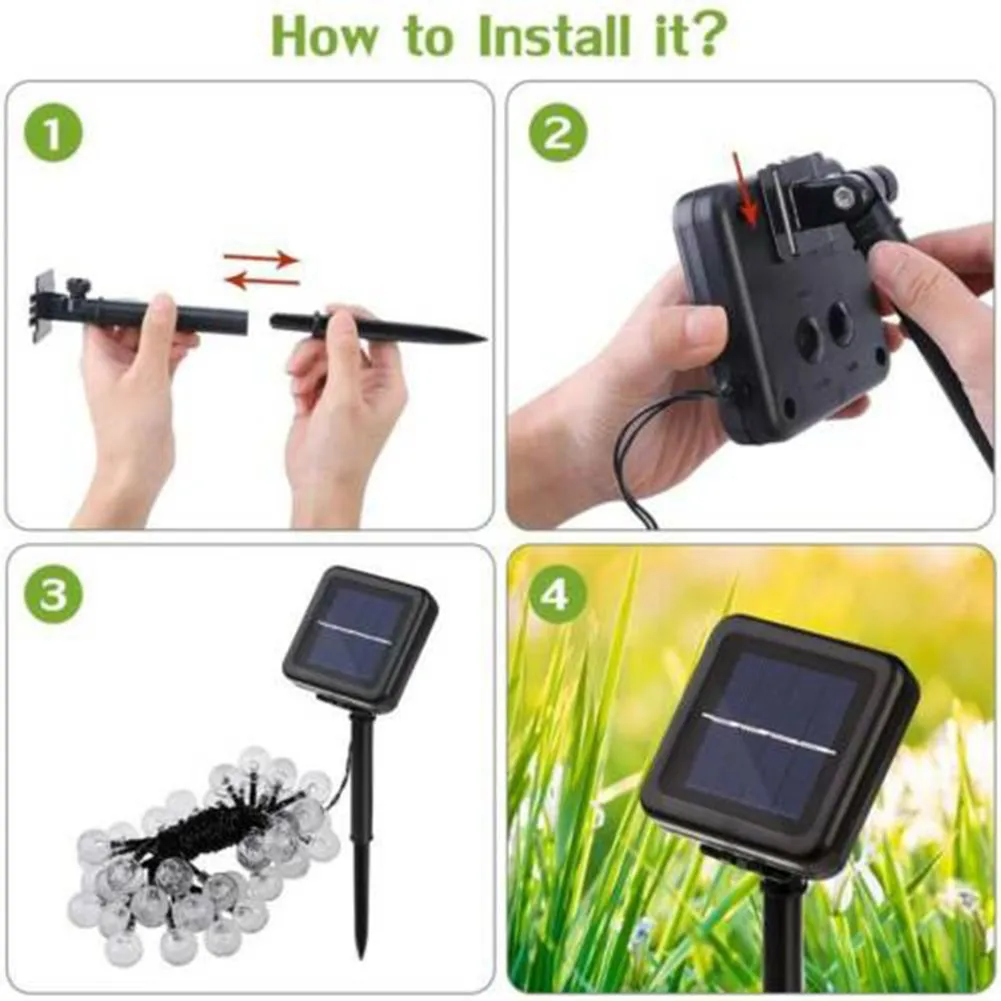 How to Install it?

1

2

3

4