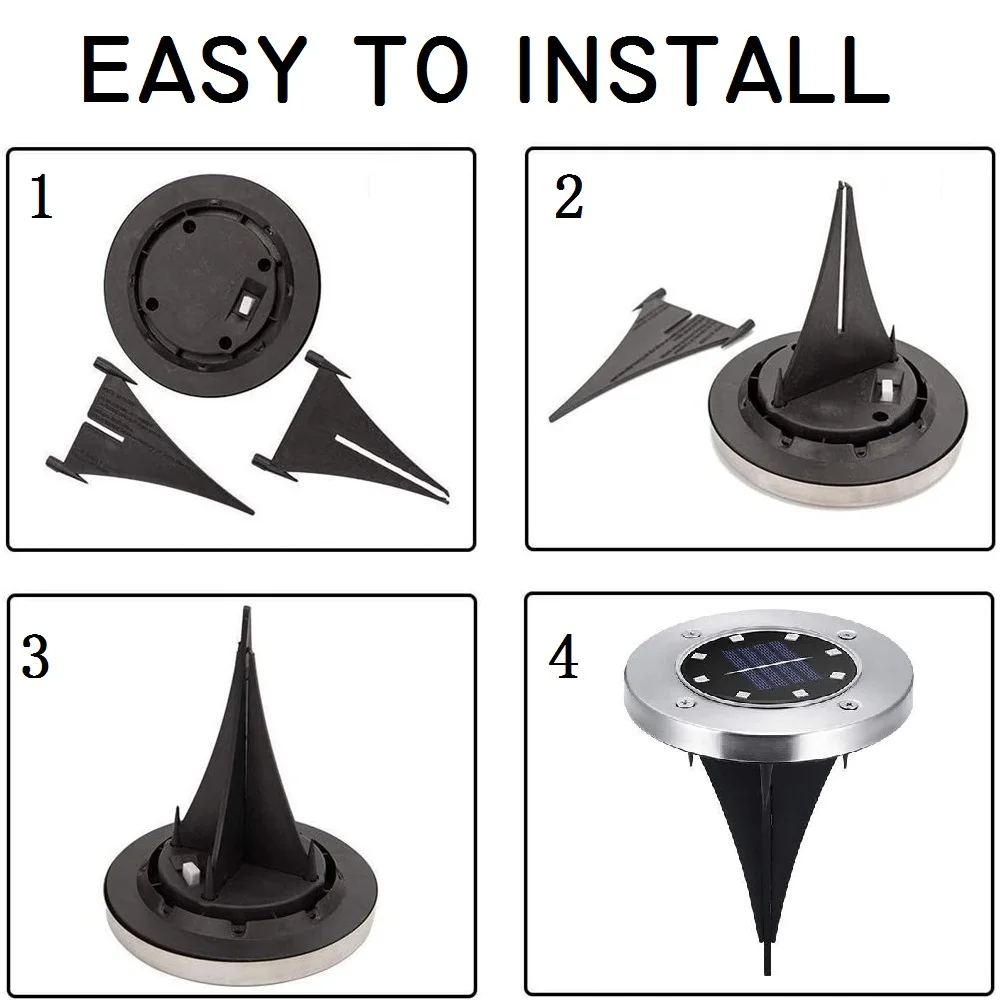 EASY TO INSTALL

1

2

3

4