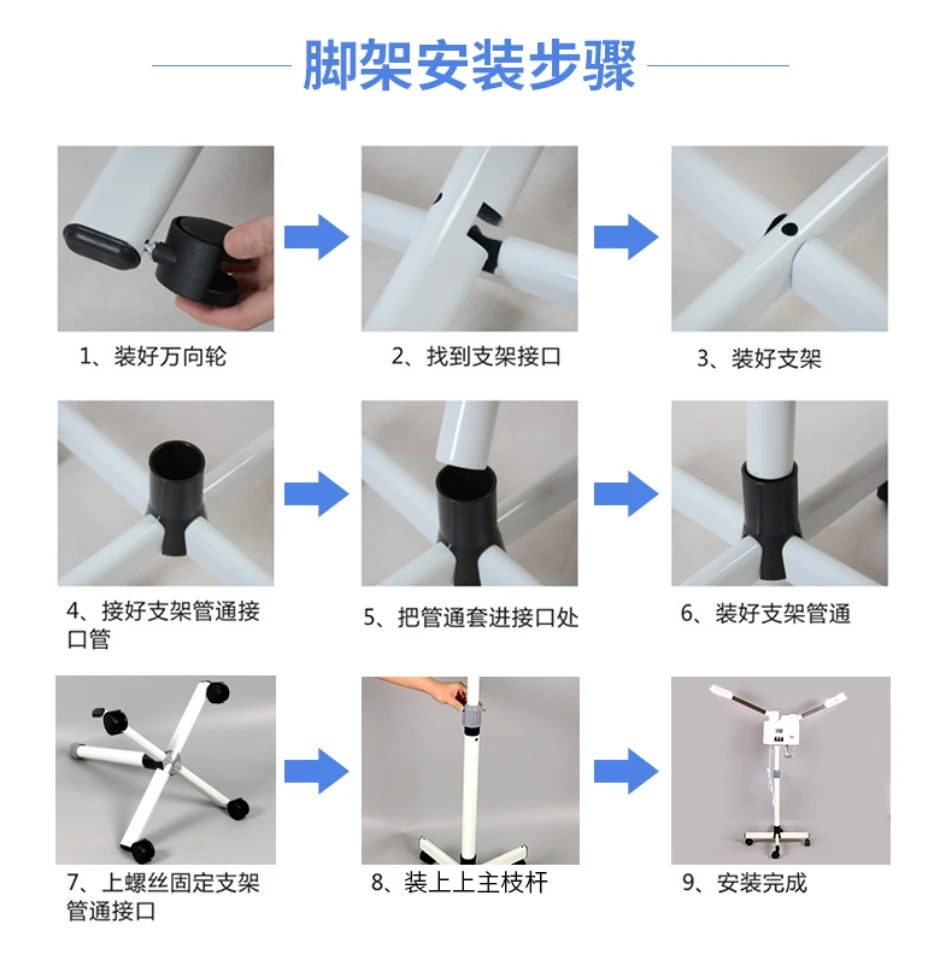 脚架安装步骤

1、装好万向轮

2、找到支架接口

3、装好支架

4、接好支架管通接口管

5、把管通套进接口处

6、装好支架管通

7、上螺丝固定支架管通接口

8、装上上主枝杆

9、安装完成