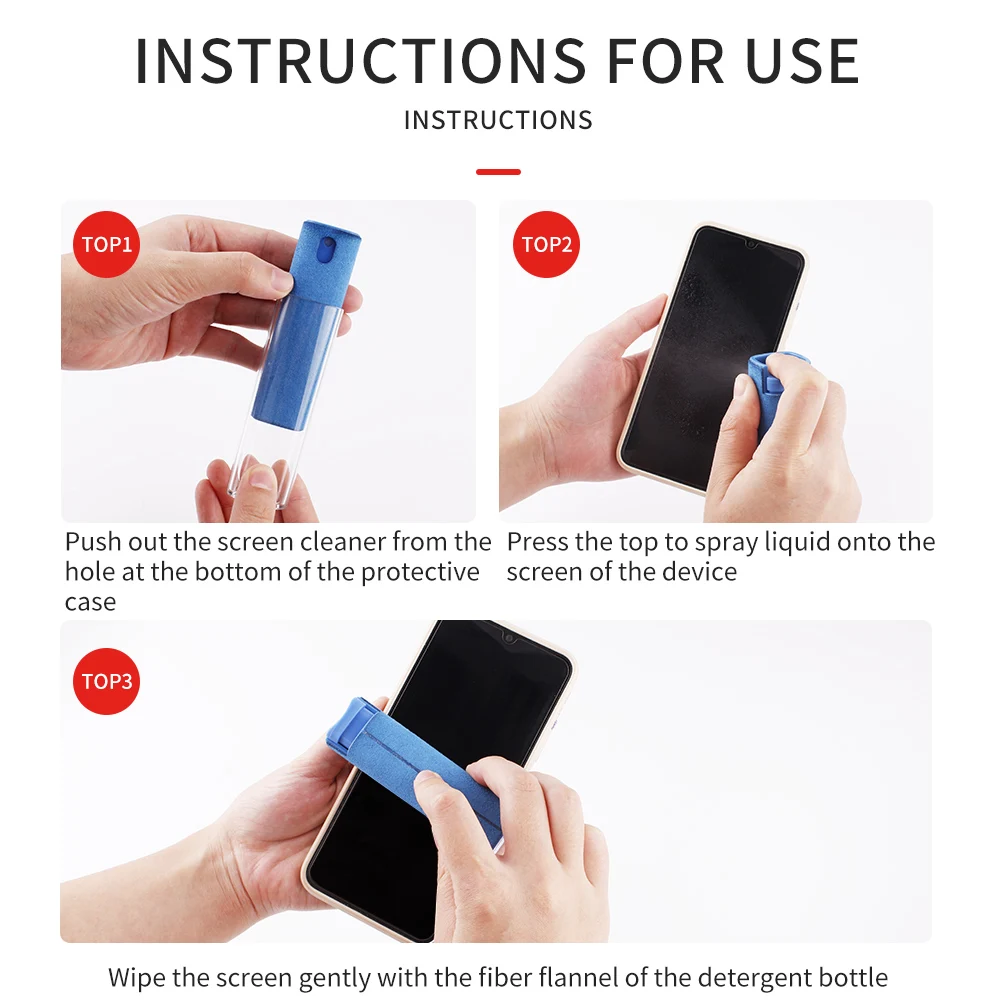 INSTRUCTIONS FOR USE

INSTRUCTIONS

TOP1

Push out the screen cleaner from the hole at the bottom of the protective case

TOP2

Press the top to spray liquid onto the screen of the device

TOP3

Wipe the screen gently with the fiber flannel of the detergent bottle