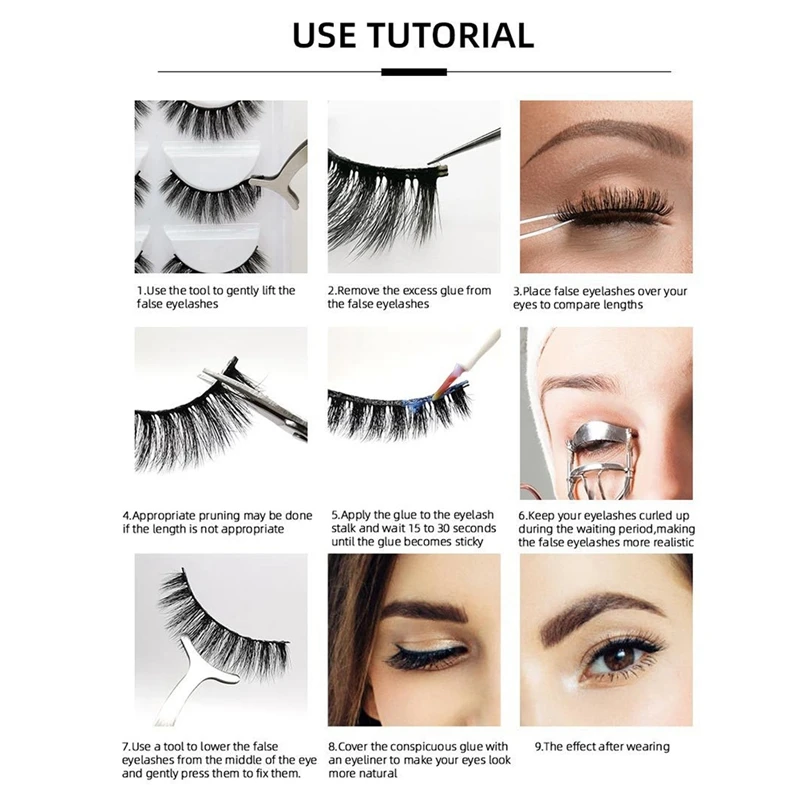 USE TUTORIAL

1.Use the tool to gently lift the false eyelashes

2.Remove the excess glue from the false eyelashes

3.Place false eyelashes over your eyes to compare lengths

4.Appropriate pruning may be done if the length is not appropriate

5.Apply the glue to the eyelash stalk and wait 15 to 30 seconds until the glue becomes sticky

6.Keep your eyelashes curled up during the waiting period,making the false eyelashes more realistic

7.Use a tool to lower the false eyelashes from the middle of the eye and gently press them to fix them.

8.Cover the conspicuous glue with an eyeliner to make your eyes look more natural

9.The effect after wearing