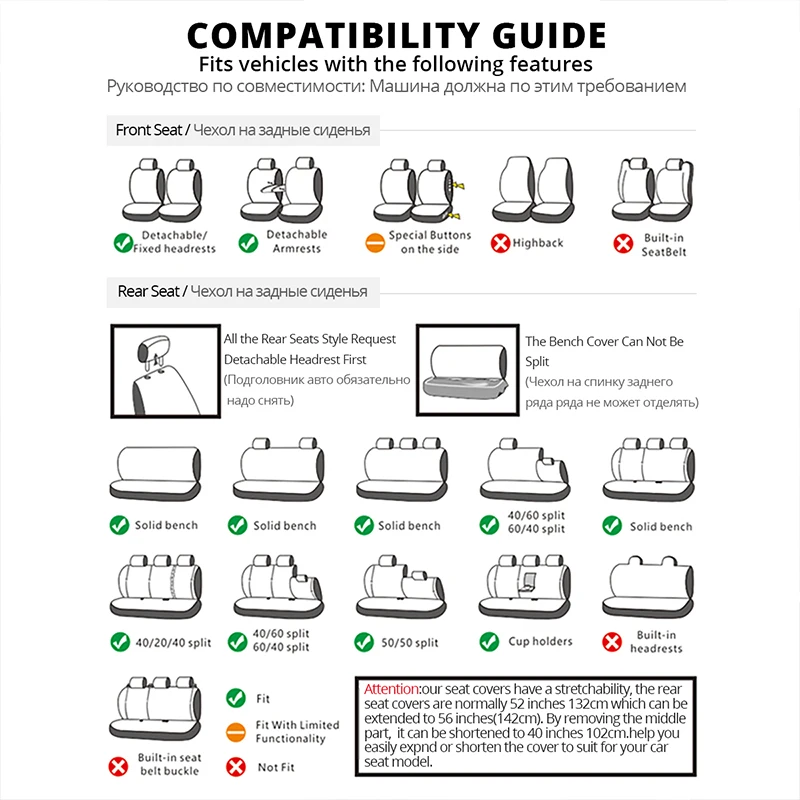 COMPATIBILITY GUIDE
Fits vehicles with the following features
Руководство по совместимости: Машина должна по этим требованием

Front Seat / Чехол на задные сиденья

Detachable/ Fixed headrests

Detachable Armrests

Special Buttons on the side

Highback

Built-in SeatBelt

Rear Seat / Чехол на задные сиденья

All the Rear Seats Style Request Detachable Headrest First (Подголовник авто обязательно надо снять)

The Bench Cover Can Not Be Split (Чехол на спинку заднего ряда ряда не может отделять)

Solid bench

Solid bench

Solid bench

40/60 split 60/40 split

Solid bench

40/20/40 split

40/60 split 60/40 split

50/50 split

Cup holders

Built-in headrests

Built-in seat belt buckle

Fit

Fit With Limited Functionality

Not Fit

Attention:our seat covers have a stretchability, the rear seat covers are normally 52 inches 132cm which can be extended to 56 inches(142cm). By removing the middle part, it can be shortened to 40 inches 102cm.help you easily expnd or shorten the cover to suit for your car seat model.