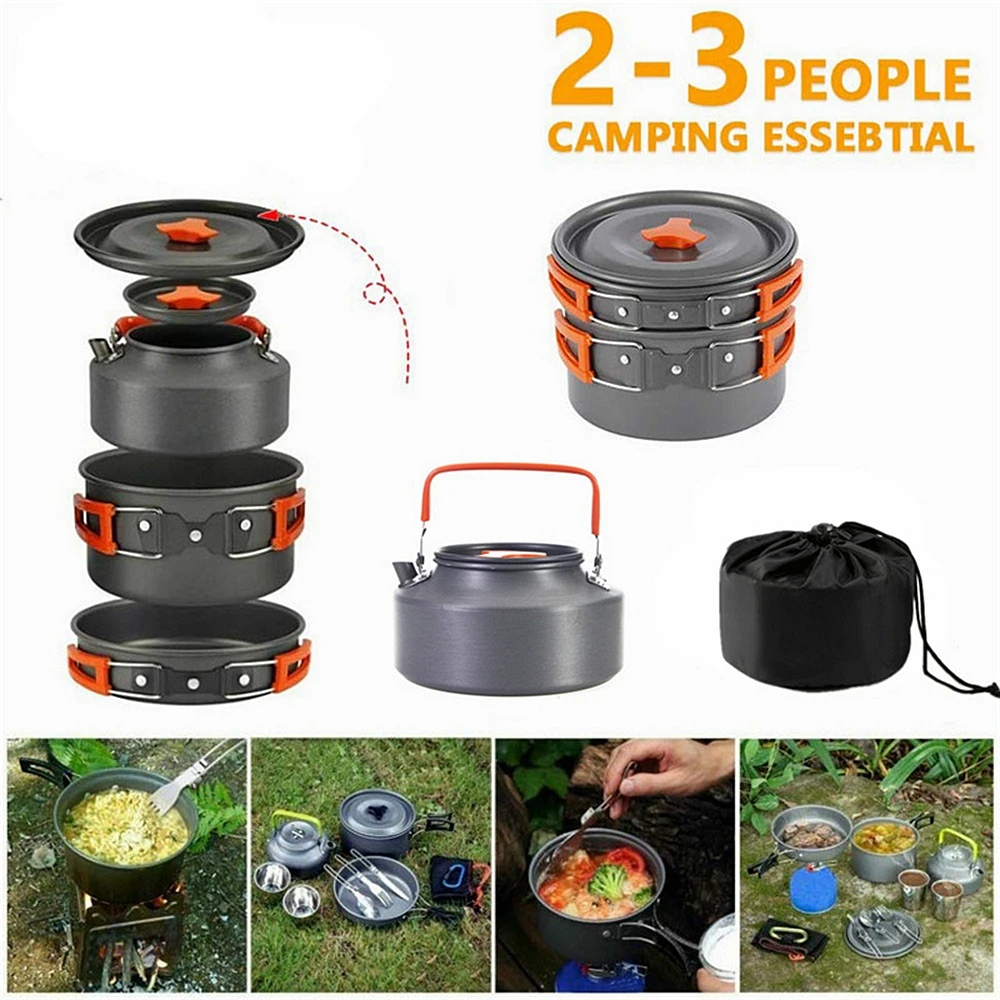 2-3 PEOPLE
CAMPING ESSEBTIAL