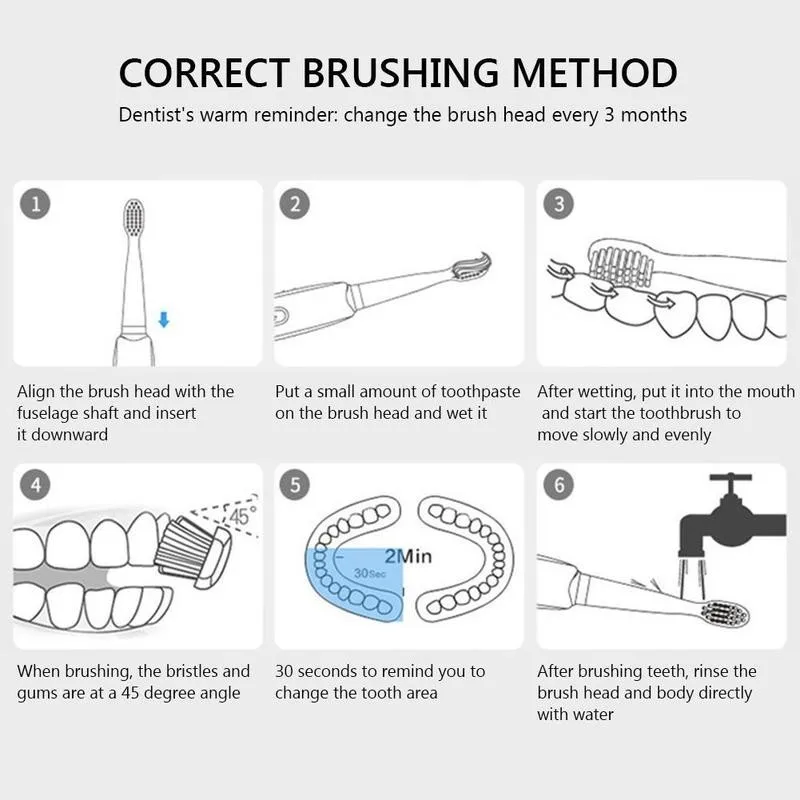 CORRECT BRUSHING METHOD

Dentist's warm reminder: change the brush head every 3 months

1

Align the brush head with the fuselage shaft and insert it downward

2

Put a small amount of toothpaste on the brush head and wet it

3

After wetting, put it into the mouth and start the toothbrush to move slowly and evenly

4

45°

When brushing, the bristles and gums are at a 45 degree angle

5

2Min

30Sec

30 seconds to remind you to change the tooth area

6

After brushing teeth, rinse the brush head and body directly with water