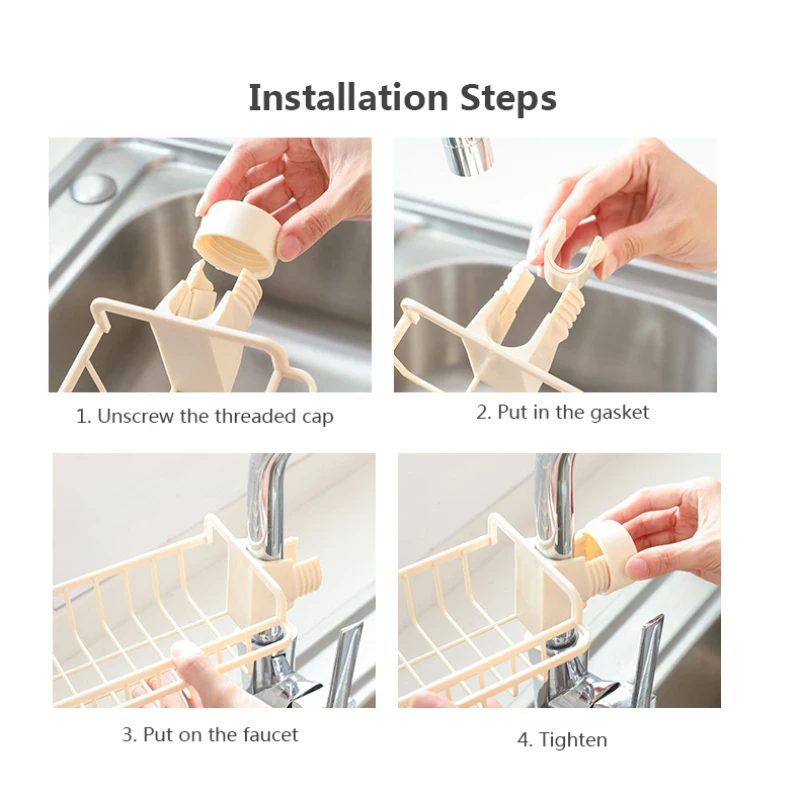 Installation Steps

1. Unscrew the threaded cap

2. Put in the gasket

3. Put on the faucet

4. Tighten