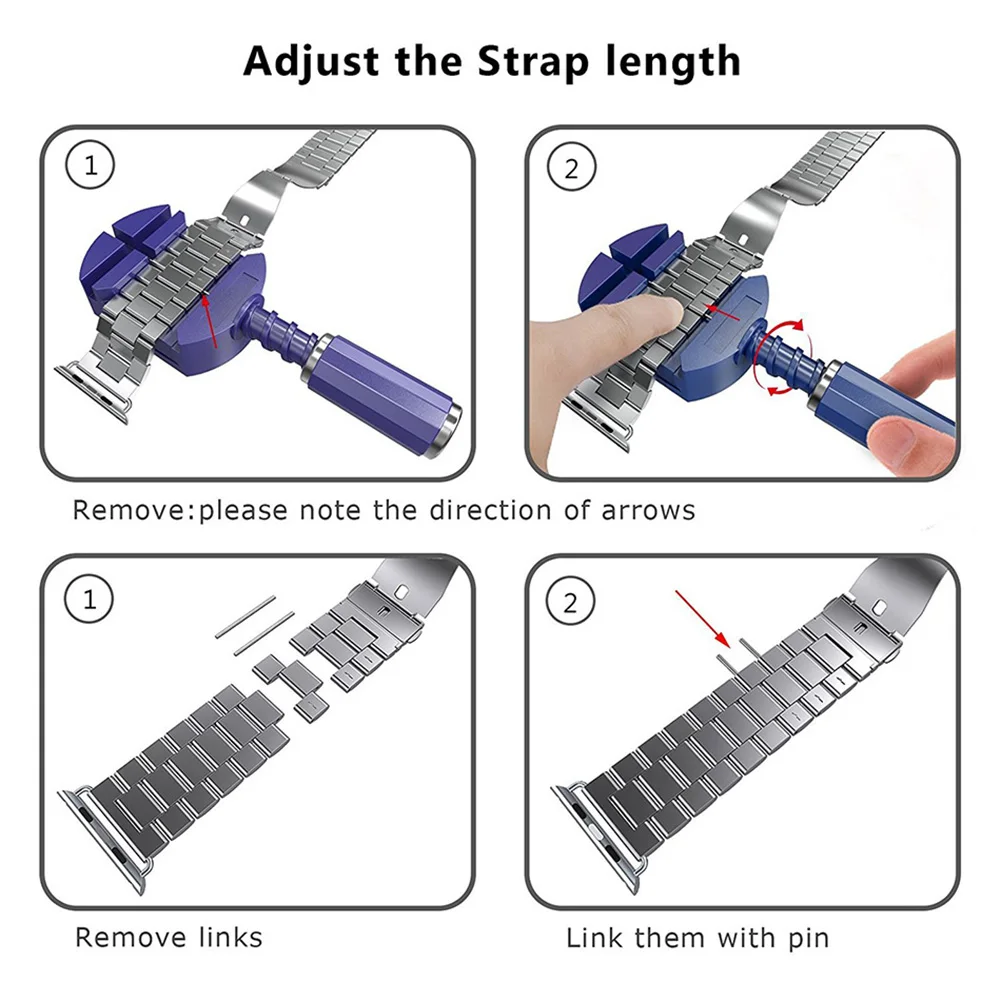 Adjust the Strap length

1

2

Remove:please note the direction of arrows

1

2

Remove links

Link them with pin