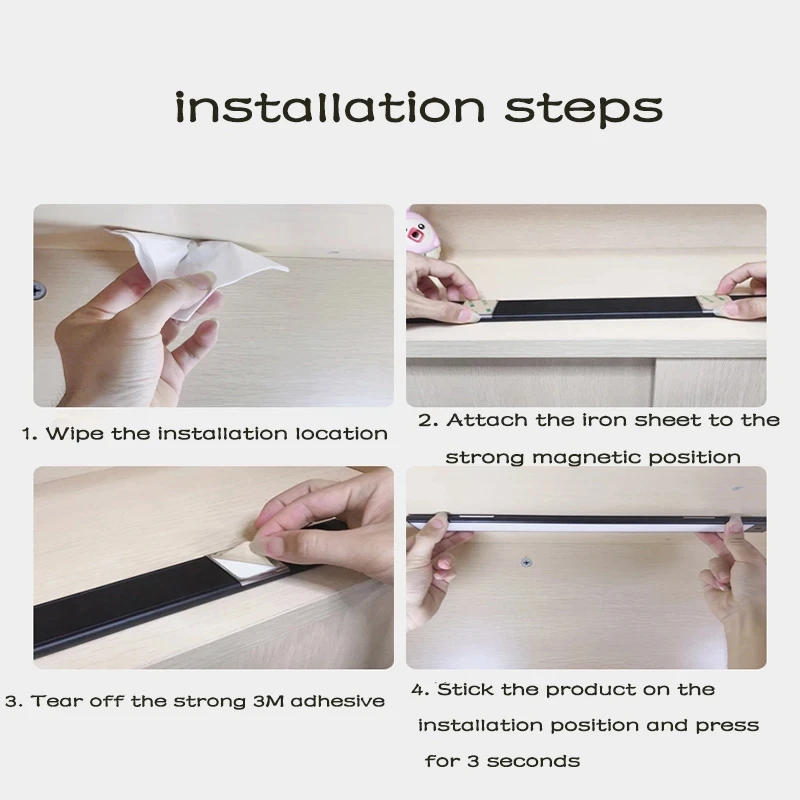 installation steps

1. Wipe the installation location

2. Attach the iron sheet to the strong magnetic position

3. Tear off the strong 3M adhesive

4. Stick the product on the installation position and press for 3 seconds