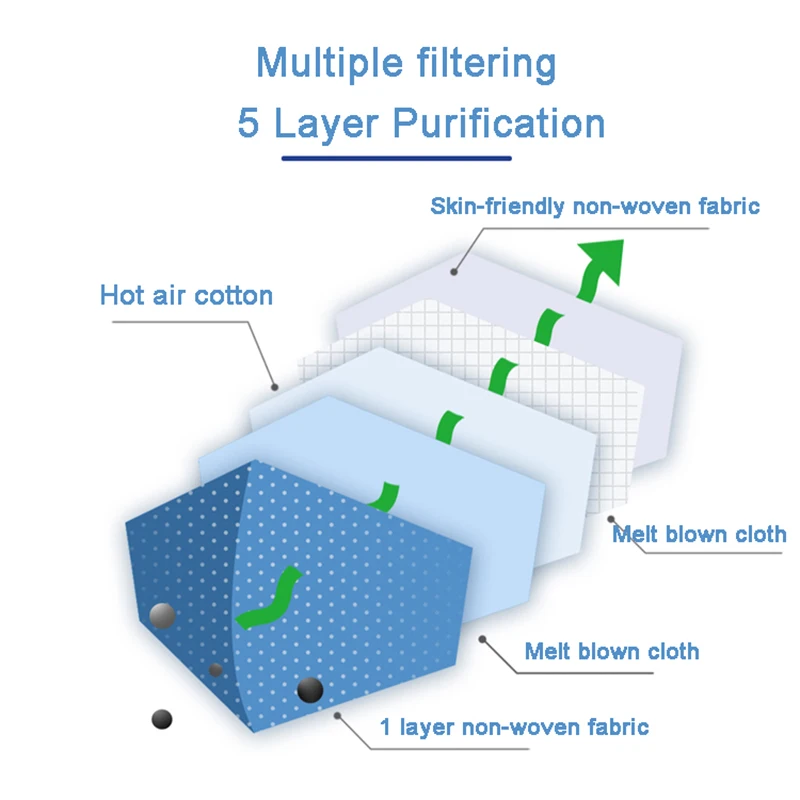 Multiple filtering
5 Layer Purification

Skin-friendly non-woven fabric

Hot air cotton

Melt blown cloth

Melt blown cloth

1 layer non-woven fabric