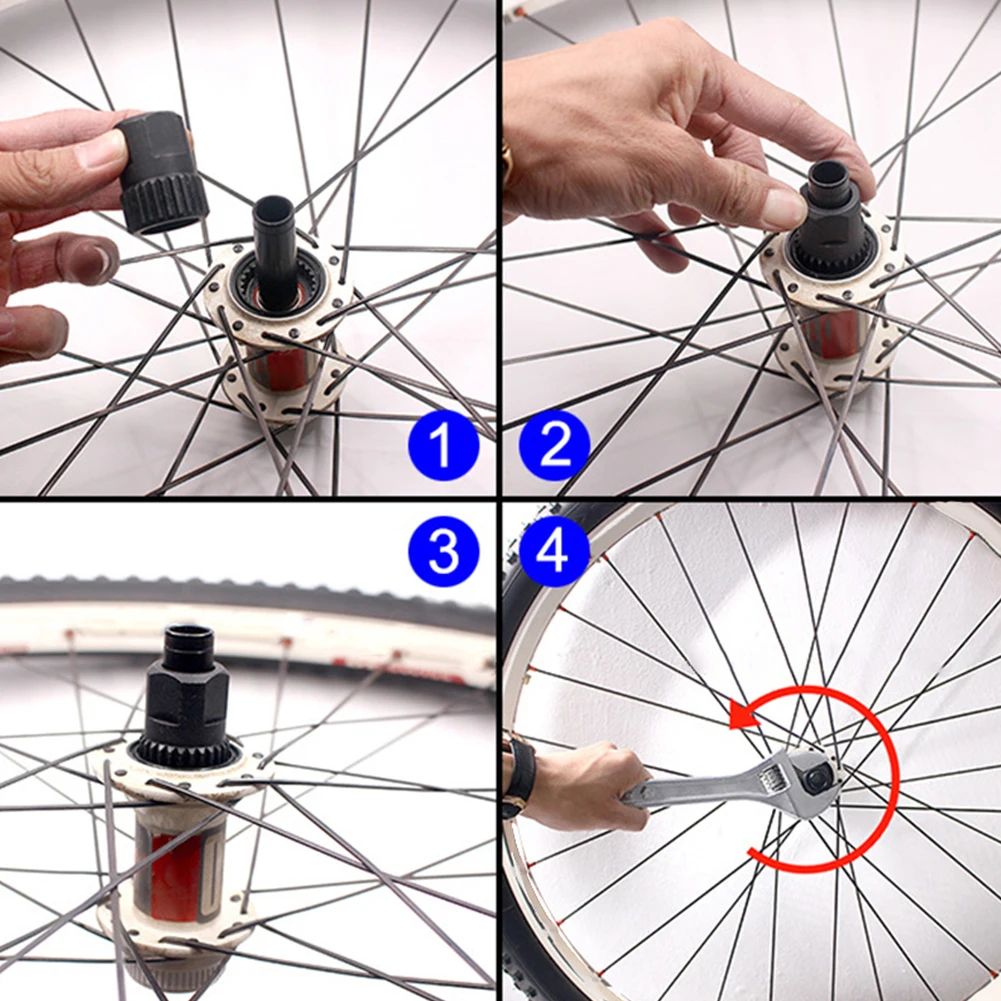 1
2
3
4