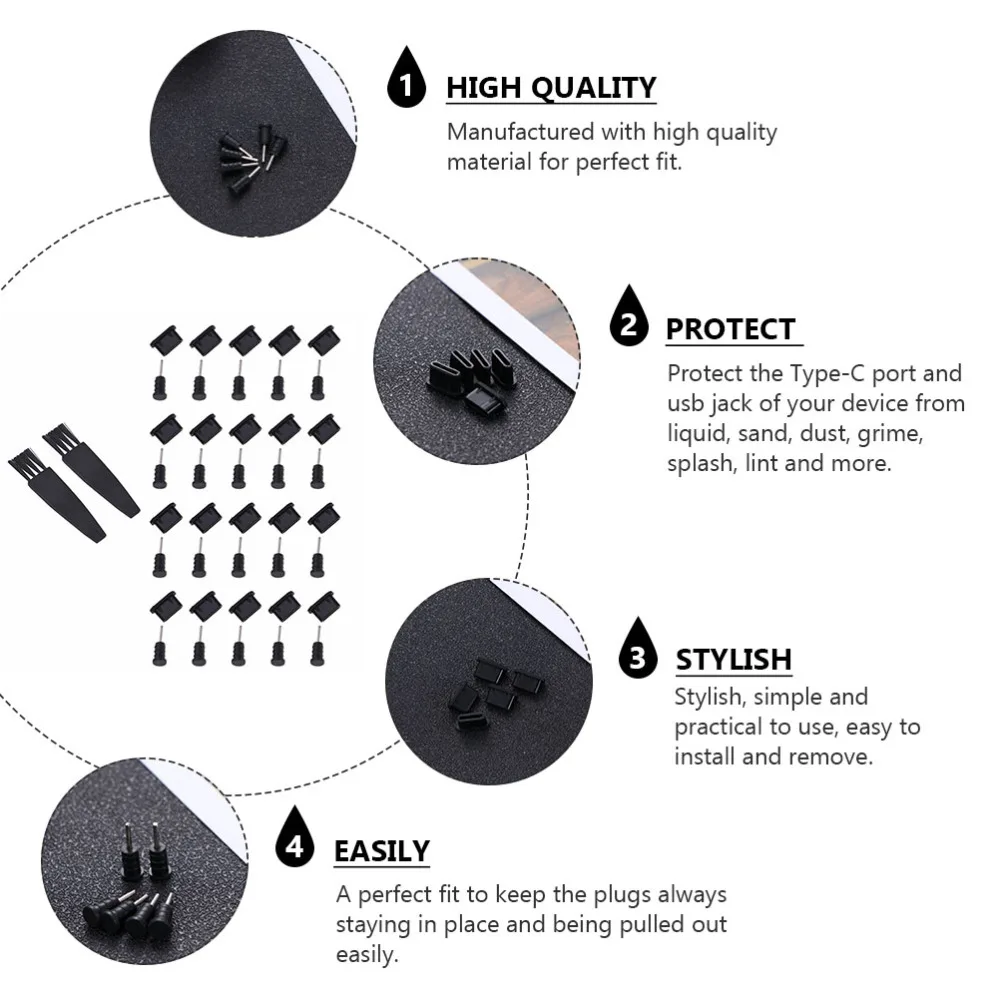 1 HIGH QUALITY

Manufactured with high quality material for perfect fit.

2 PROTECT

Protect the Type-C port and usb jack of your device from liquid, sand, dust, grime, splash, lint and more.

3 STYLISH

Stylish, simple and practical to use, easy to install and remove.

4 EASILY

A perfect fit to keep the plugs always staying in place and being pulled out easily.